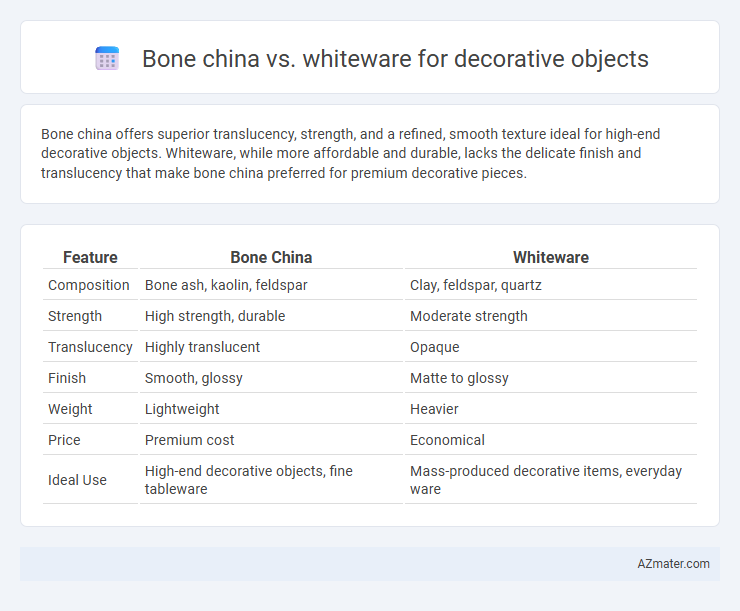 Bone china vs. whiteware for decorative objects

Bone china offers superior translucency, strength, and a refined, smooth texture ideal for high-end decorative objects. Whiteware, while more affordable and durable, lacks the delicate finish and translucency that make bone china preferred for premium decorative pieces.

| Feature | Bone China | Whiteware |
|---|---|---|
| Composition | Bone ash, kaolin, feldspar | Clay, feldspar, quartz |
| Strength | High strength, durable | Moderate strength |
| Translucency | Highly translucent | Opaque |
| Finish | Smooth, glossy | Matte to glossy |
| Weight | Lightweight | Heavier |
| Price | Premium cost | Economical |
| Ideal Use | High-end decorative objects, fine tableware | Mass-produced decorative items, everyday ware |

AZmater.com