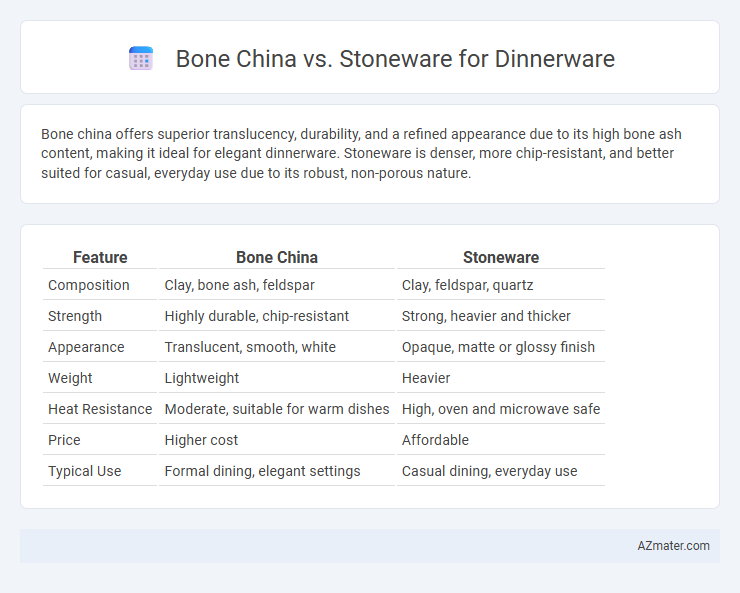 Bone China vs. Stoneware for Dinnerware

Bone china offers superior translucency, durability, and a refined appearance due to its high bone ash content, making it ideal for elegant dinnerware. Stoneware is denser, more chip-resistant, and better suited for casual, everyday use due to its robust, non-porous nature.

| Feature | Bone China | Stoneware |
|---|---|---|
| Composition | Clay, bone ash, feldspar | Clay, feldspar, quartz |
| Strength | Highly durable, chip-resistant | Strong, heavier and thicker |
| Appearance | Translucent, smooth, white | Opaque, matte or glossy finish |
| Weight | Lightweight | Heavier |
| Heat Resistance | Moderate, suitable for warm dishes | High, oven and microwave safe |
| Price | Higher cost | Affordable |
| Typical Use | Formal dining, elegant settings | Casual dining, everyday use |

AZmater.com