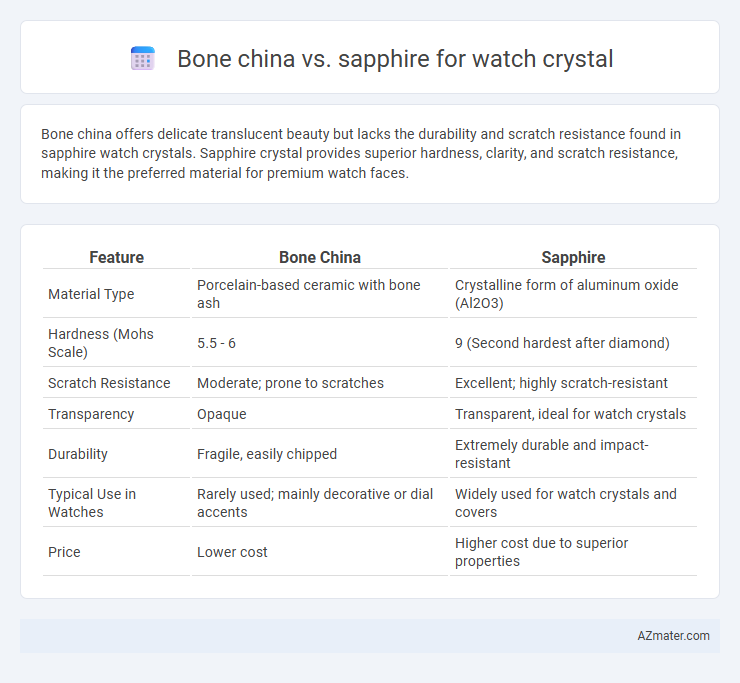 Bone china vs. sapphire for watch crystal

Bone china offers delicate translucent beauty but lacks the durability and scratch resistance found in sapphire watch crystals. Sapphire crystal provides superior hardness, clarity, and scratch resistance, making it the preferred material for premium watch faces.

| Feature | Bone China | Sapphire |
|---|---|---|
| Material Type | Porcelain-based ceramic with bone ash | Crystalline form of aluminum oxide (Al2O3) |
| Hardness (Mohs Scale) | 5.5 - 6 | 9 (Second hardest after diamond) |
| Scratch Resistance | Moderate; prone to scratches | Excellent; highly scratch-resistant |
| Transparency | Opaque | Transparent, ideal for watch crystals |
| Durability | Fragile, easily chipped | Extremely durable and impact-resistant |
| Typical Use in Watches | Rarely used; mainly decorative or dial accents | Widely used for watch crystals and covers |
| Price | Lower cost | Higher cost due to superior properties |

AZmater.com