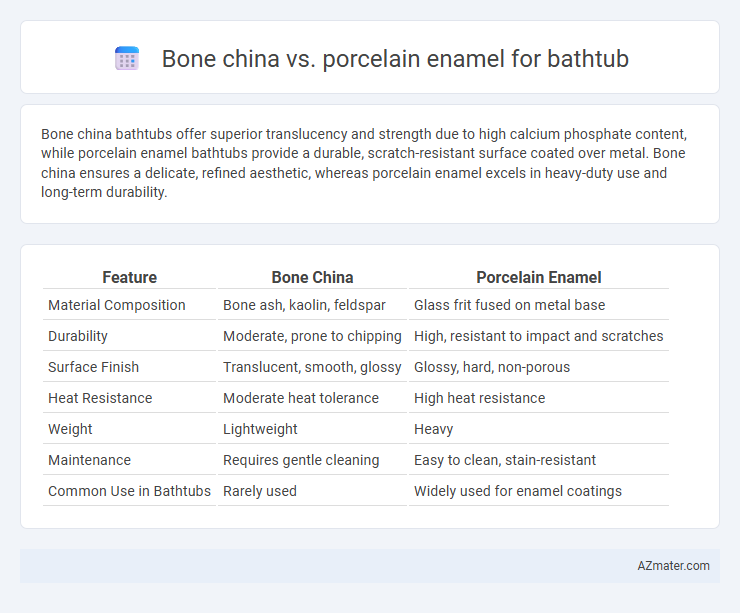 Bone china vs. porcelain enamel for bathtub

Bone china bathtubs offer superior translucency and strength due to high calcium phosphate content, while porcelain enamel bathtubs provide a durable, scratch-resistant surface coated over metal. Bone china ensures a delicate, refined aesthetic, whereas porcelain enamel excels in heavy-duty use and long-term durability.

| Feature | Bone China | Porcelain Enamel |
|---|---|---|
| Material Composition | Bone ash, kaolin, feldspar | Glass frit fused on metal base |
| Durability | Moderate, prone to chipping | High, resistant to impact and scratches |
| Surface Finish | Translucent, smooth, glossy | Glossy, hard, non-porous |
| Heat Resistance | Moderate heat tolerance | High heat resistance |
| Weight | Lightweight | Heavy |
| Maintenance | Requires gentle cleaning | Easy to clean, stain-resistant |
| Common Use in Bathtubs | Rarely used | Widely used for enamel coatings |

AZmater.com