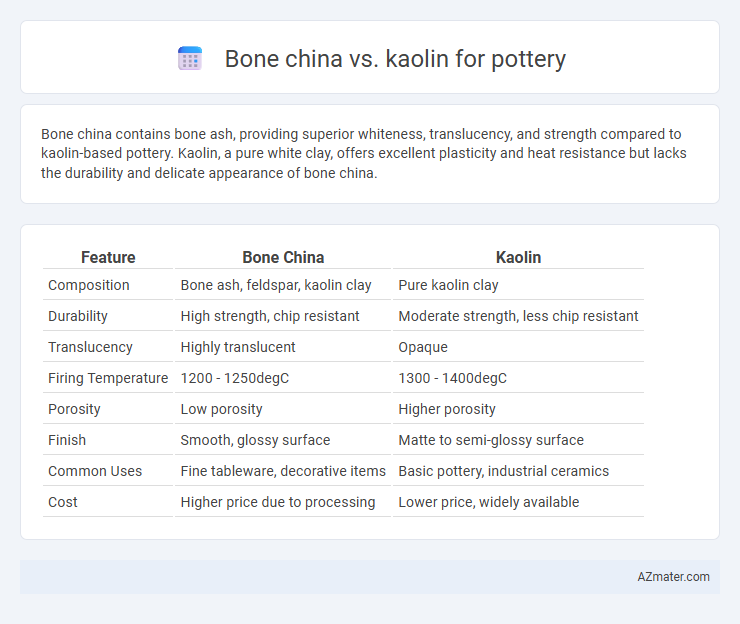 Bone china vs. kaolin for pottery

Bone china contains bone ash, providing superior whiteness, translucency, and strength compared to kaolin-based pottery. Kaolin, a pure white clay, offers excellent plasticity and heat resistance but lacks the durability and delicate appearance of bone china.

| Feature | Bone China | Kaolin |
|---|---|---|
| Composition | Bone ash, feldspar, kaolin clay | Pure kaolin clay |
| Durability | High strength, chip resistant | Moderate strength, less chip resistant |
| Translucency | Highly translucent | Opaque |
| Firing Temperature | 1200 - 1250degC | 1300 - 1400degC |
| Porosity | Low porosity | Higher porosity |
| Finish | Smooth, glossy surface | Matte to semi-glossy surface |
| Common Uses | Fine tableware, decorative items | Basic pottery, industrial ceramics |
| Cost | Higher price due to processing | Lower price, widely available |

AZmater.com