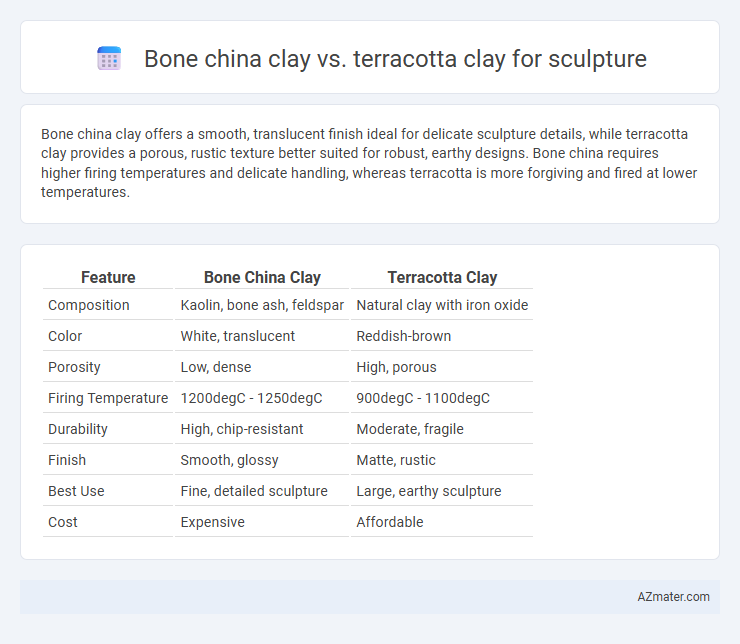 Bone china clay vs. terracotta clay for sculpture

Bone china clay offers a smooth, translucent finish ideal for delicate sculpture details, while terracotta clay provides a porous, rustic texture better suited for robust, earthy designs. Bone china requires higher firing temperatures and delicate handling, whereas terracotta is more forgiving and fired at lower temperatures.

| Feature | Bone China Clay | Terracotta Clay |
|---|---|---|
| Composition | Kaolin, bone ash, feldspar | Natural clay with iron oxide |
| Color | White, translucent | Reddish-brown |
| Porosity | Low, dense | High, porous |
| Firing Temperature | 1200degC - 1250degC | 900degC - 1100degC |
| Durability | High, chip-resistant | Moderate, fragile |
| Finish | Smooth, glossy | Matte, rustic |
| Best Use | Fine, detailed sculpture | Large, earthy sculpture |
| Cost | Expensive | Affordable |

AZmater.com