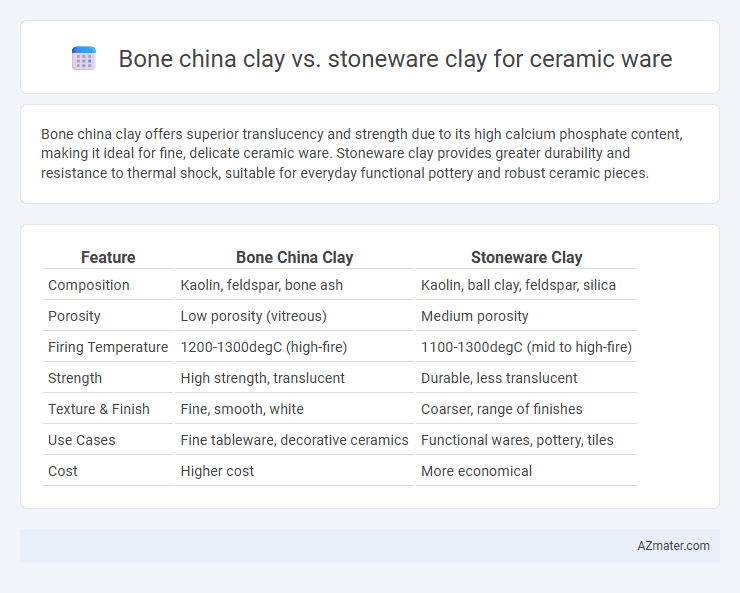 Bone china clay vs. stoneware clay for ceramic ware

Bone china clay offers superior translucency and strength due to its high calcium phosphate content, making it ideal for fine, delicate ceramic ware. Stoneware clay provides greater durability and resistance to thermal shock, suitable for everyday functional pottery and robust ceramic pieces.

| Feature | Bone China Clay | Stoneware Clay |
|---|---|---|
| Composition | Kaolin, feldspar, bone ash | Kaolin, ball clay, feldspar, silica |
| Porosity | Low porosity (vitreous) | Medium porosity |
| Firing Temperature | 1200-1300degC (high-fire) | 1100-1300degC (mid to high-fire) |
| Strength | High strength, translucent | Durable, less translucent |
| Texture & Finish | Fine, smooth, white | Coarser, range of finishes |
| Use Cases | Fine tableware, decorative ceramics | Functional wares, pottery, tiles |
| Cost | Higher cost | More economical |

AZmater.com