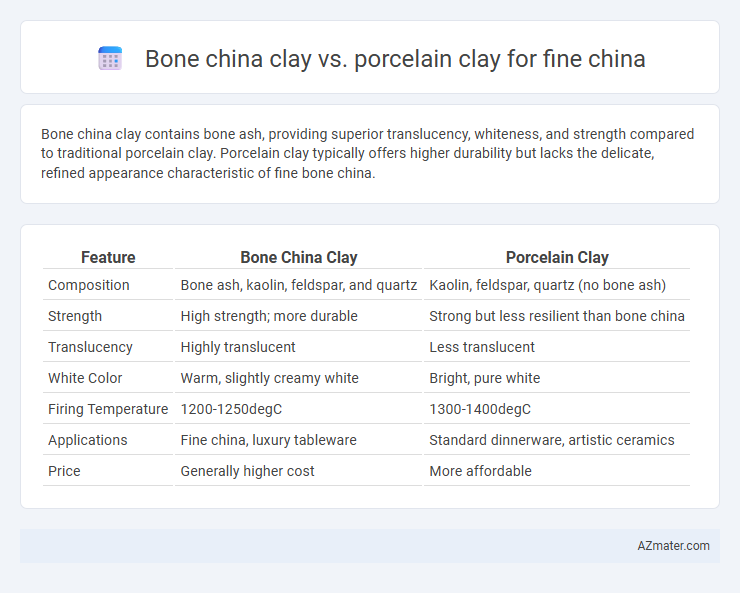 Bone china clay vs. porcelain clay for fine china

Bone china clay contains bone ash, providing superior translucency, whiteness, and strength compared to traditional porcelain clay. Porcelain clay typically offers higher durability but lacks the delicate, refined appearance characteristic of fine bone china.

| Feature | Bone China Clay | Porcelain Clay |
|---|---|---|
| Composition | Bone ash, kaolin, feldspar, and quartz | Kaolin, feldspar, quartz (no bone ash) |
| Strength | High strength; more durable | Strong but less resilient than bone china |
| Translucency | Highly translucent | Less translucent |
| White Color | Warm, slightly creamy white | Bright, pure white |
| Firing Temperature | 1200-1250degC | 1300-1400degC |
| Applications | Fine china, luxury tableware | Standard dinnerware, artistic ceramics |
| Price | Generally higher cost | More affordable |

AZmater.com