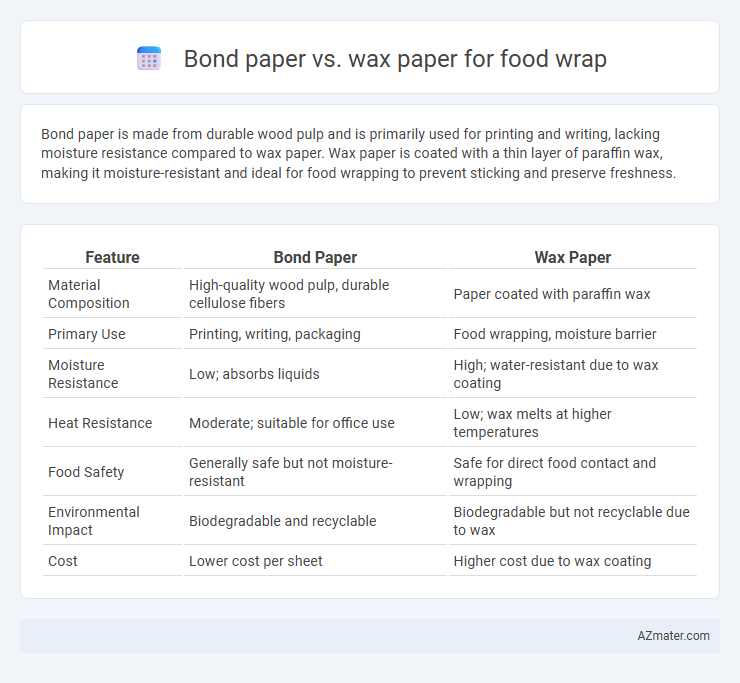 Bond paper vs. wax paper for food wrap

Bond paper is made from durable wood pulp and is primarily used for printing and writing, lacking moisture resistance compared to wax paper. Wax paper is coated with a thin layer of paraffin wax, making it moisture-resistant and ideal for food wrapping to prevent sticking and preserve freshness.

| Feature | Bond Paper | Wax Paper |
|---|---|---|
| Material Composition | High-quality wood pulp, durable cellulose fibers | Paper coated with paraffin wax |
| Primary Use | Printing, writing, packaging | Food wrapping, moisture barrier |
| Moisture Resistance | Low; absorbs liquids | High; water-resistant due to wax coating |
| Heat Resistance | Moderate; suitable for office use | Low; wax melts at higher temperatures |
| Food Safety | Generally safe but not moisture-resistant | Safe for direct food contact and wrapping |
| Environmental Impact | Biodegradable and recyclable | Biodegradable but not recyclable due to wax |
| Cost | Lower cost per sheet | Higher cost due to wax coating |

AZmater.com