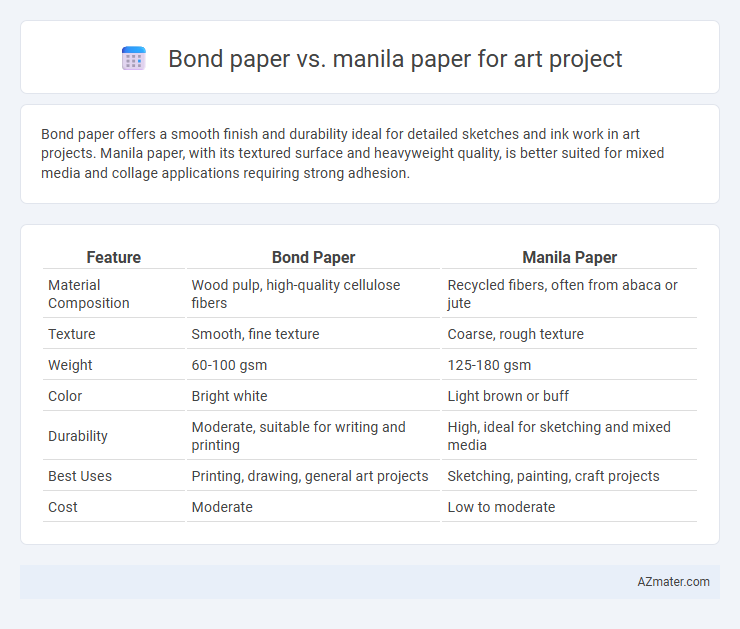 Bond paper vs. manila paper for art project

Bond paper offers a smooth finish and durability ideal for detailed sketches and ink work in art projects. Manila paper, with its textured surface and heavyweight quality, is better suited for mixed media and collage applications requiring strong adhesion.

| Feature | Bond Paper | Manila Paper |
|---|---|---|
| Material Composition | Wood pulp, high-quality cellulose fibers | Recycled fibers, often from abaca or jute |
| Texture | Smooth, fine texture | Coarse, rough texture |
| Weight | 60-100 gsm | 125-180 gsm |
| Color | Bright white | Light brown or buff |
| Durability | Moderate, suitable for writing and printing | High, ideal for sketching and mixed media |
| Best Uses | Printing, drawing, general art projects | Sketching, painting, craft projects |
| Cost | Moderate | Low to moderate |

AZmater.com