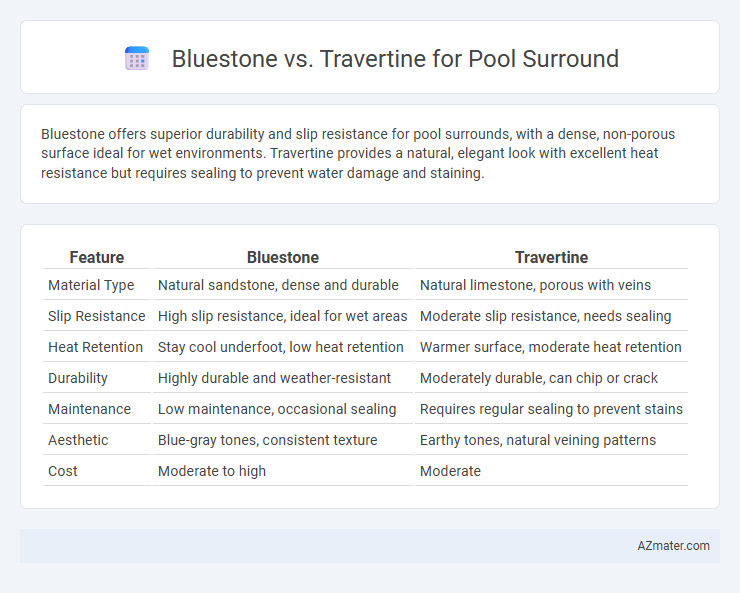 Bluestone vs. Travertine for Pool Surround

Bluestone offers superior durability and slip resistance for pool surrounds, with a dense, non-porous surface ideal for wet environments. Travertine provides a natural, elegant look with excellent heat resistance but requires sealing to prevent water damage and staining.

| Feature | Bluestone | Travertine |
|---|---|---|
| Material Type | Natural sandstone, dense and durable | Natural limestone, porous with veins |
| Slip Resistance | High slip resistance, ideal for wet areas | Moderate slip resistance, needs sealing |
| Heat Retention | Stay cool underfoot, low heat retention | Warmer surface, moderate heat retention |
| Durability | Highly durable and weather-resistant | Moderately durable, can chip or crack |
| Maintenance | Low maintenance, occasional sealing | Requires regular sealing to prevent stains |
| Aesthetic | Blue-gray tones, consistent texture | Earthy tones, natural veining patterns |
| Cost | Moderate to high | Moderate |

AZmater.com