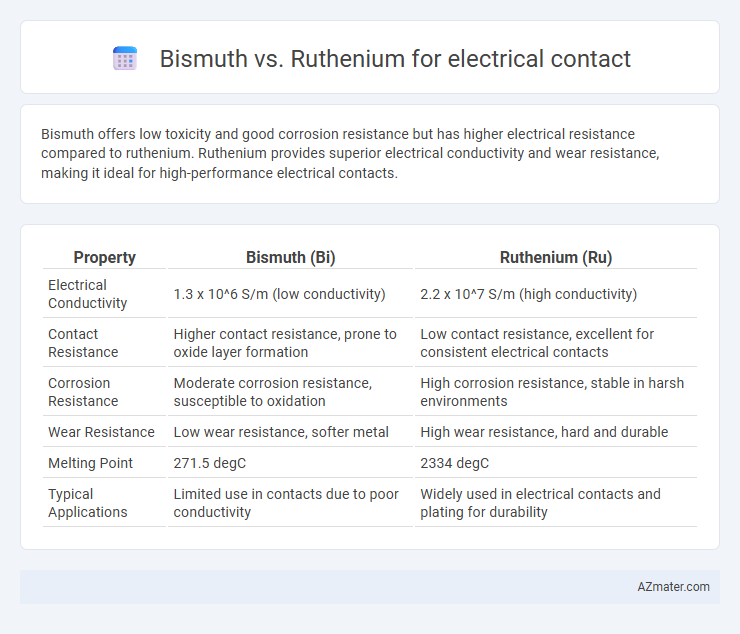 Bismuth vs. Ruthenium for electrical contact

Bismuth offers low toxicity and good corrosion resistance but has higher electrical resistance compared to ruthenium. Ruthenium provides superior electrical conductivity and wear resistance, making it ideal for high-performance electrical contacts.

| Property | Bismuth (Bi) | Ruthenium (Ru) |
|---|---|---|
| Electrical Conductivity | 1.3 x 10^6 S/m (low conductivity) | 2.2 x 10^7 S/m (high conductivity) |
| Contact Resistance | Higher contact resistance, prone to oxide layer formation | Low contact resistance, excellent for consistent electrical contacts |
| Corrosion Resistance | Moderate corrosion resistance, susceptible to oxidation | High corrosion resistance, stable in harsh environments |
| Wear Resistance | Low wear resistance, softer metal | High wear resistance, hard and durable |
| Melting Point | 271.5 degC | 2334 degC |
| Typical Applications | Limited use in contacts due to poor conductivity | Widely used in electrical contacts and plating for durability |

AZmater.com