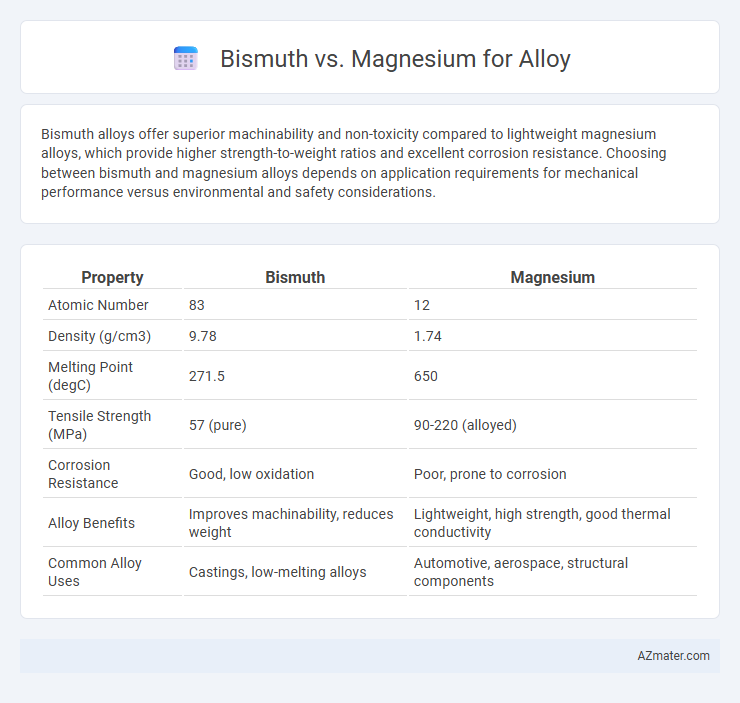 Bismuth vs. Magnesium for Alloy

Bismuth alloys offer superior machinability and non-toxicity compared to lightweight magnesium alloys, which provide higher strength-to-weight ratios and excellent corrosion resistance. Choosing between bismuth and magnesium alloys depends on application requirements for mechanical performance versus environmental and safety considerations.

| Property | Bismuth | Magnesium |
|---|---|---|
| Atomic Number | 83 | 12 |
| Density (g/cm3) | 9.78 | 1.74 |
| Melting Point (degC) | 271.5 | 650 |
| Tensile Strength (MPa) | 57 (pure) | 90-220 (alloyed) |
| Corrosion Resistance | Good, low oxidation | Poor, prone to corrosion |
| Alloy Benefits | Improves machinability, reduces weight | Lightweight, high strength, good thermal conductivity |
| Common Alloy Uses | Castings, low-melting alloys | Automotive, aerospace, structural components |

AZmater.com