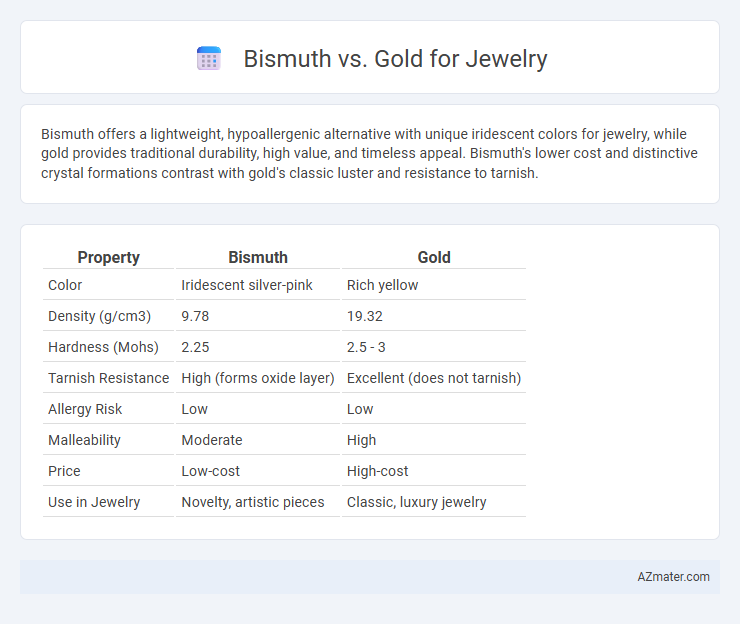 Bismuth vs. Gold for Jewelry

Bismuth offers a lightweight, hypoallergenic alternative with unique iridescent colors for jewelry, while gold provides traditional durability, high value, and timeless appeal. Bismuth's lower cost and distinctive crystal formations contrast with gold's classic luster and resistance to tarnish.

| Property | Bismuth | Gold |
|---|---|---|
| Color | Iridescent silver-pink | Rich yellow |
| Density (g/cm3) | 9.78 | 19.32 |
| Hardness (Mohs) | 2.25 | 2.5 - 3 |
| Tarnish Resistance | High (forms oxide layer) | Excellent (does not tarnish) |
| Allergy Risk | Low | Low |
| Malleability | Moderate | High |
| Price | Low-cost | High-cost |
| Use in Jewelry | Novelty, artistic pieces | Classic, luxury jewelry |

AZmater.com