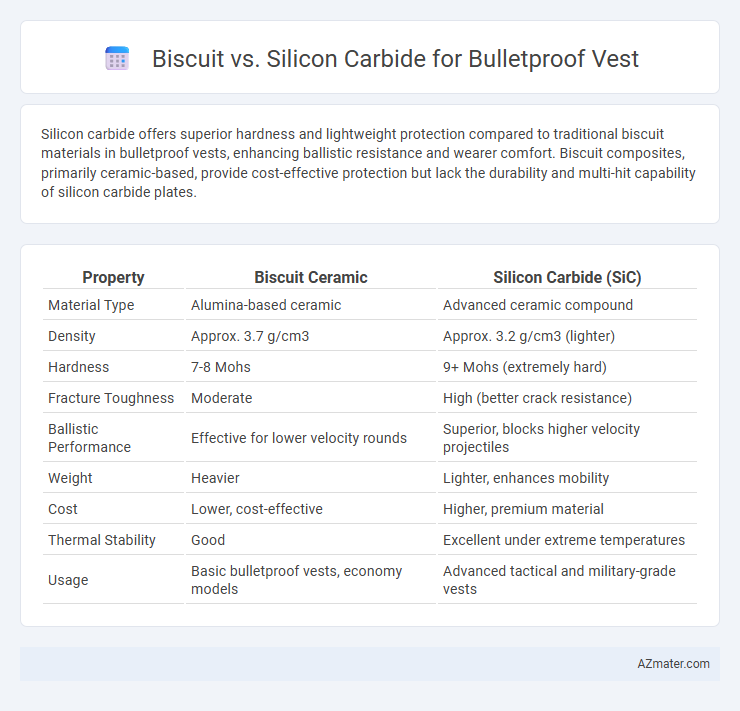 Biscuit vs. Silicon Carbide for Bulletproof Vest

Silicon carbide offers superior hardness and lightweight protection compared to traditional biscuit materials in bulletproof vests, enhancing ballistic resistance and wearer comfort. Biscuit composites, primarily ceramic-based, provide cost-effective protection but lack the durability and multi-hit capability of silicon carbide plates.

| Property | Biscuit Ceramic | Silicon Carbide (SiC) |
|---|---|---|
| Material Type | Alumina-based ceramic | Advanced ceramic compound |
| Density | Approx. 3.7 g/cm3 | Approx. 3.2 g/cm3 (lighter) |
| Hardness | 7-8 Mohs | 9+ Mohs (extremely hard) |
| Fracture Toughness | Moderate | High (better crack resistance) |
| Ballistic Performance | Effective for lower velocity rounds | Superior, blocks higher velocity projectiles |
| Weight | Heavier | Lighter, enhances mobility |
| Cost | Lower, cost-effective | Higher, premium material |
| Thermal Stability | Good | Excellent under extreme temperatures |
| Usage | Basic bulletproof vests, economy models | Advanced tactical and military-grade vests |

AZmater.com