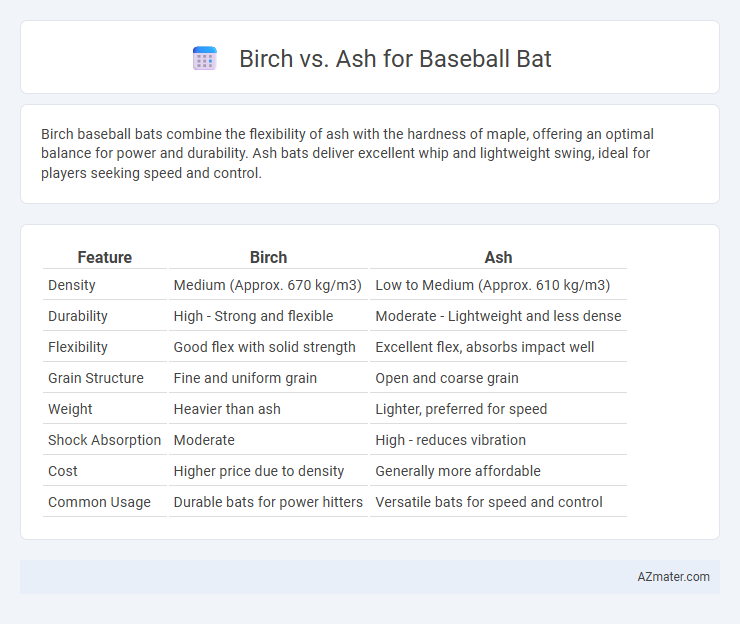 Birch vs. Ash for Baseball Bat

Birch baseball bats combine the flexibility of ash with the hardness of maple, offering an optimal balance for power and durability. Ash bats deliver excellent whip and lightweight swing, ideal for players seeking speed and control.

| Feature | Birch | Ash |
|---|---|---|
| Density | Medium (Approx. 670 kg/m3) | Low to Medium (Approx. 610 kg/m3) |
| Durability | High - Strong and flexible | Moderate - Lightweight and less dense |
| Flexibility | Good flex with solid strength | Excellent flex, absorbs impact well |
| Grain Structure | Fine and uniform grain | Open and coarse grain |
| Weight | Heavier than ash | Lighter, preferred for speed |
| Shock Absorption | Moderate | High - reduces vibration |
| Cost | Higher price due to density | Generally more affordable |
| Common Usage | Durable bats for power hitters | Versatile bats for speed and control |

AZmater.com