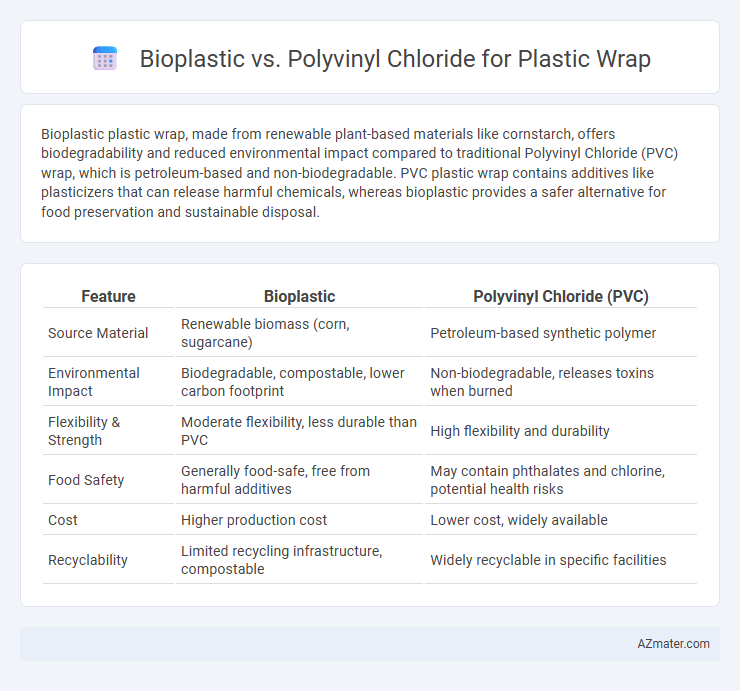 Bioplastic vs. Polyvinyl Chloride for Plastic Wrap

Bioplastic plastic wrap, made from renewable plant-based materials like cornstarch, offers biodegradability and reduced environmental impact compared to traditional Polyvinyl Chloride (PVC) wrap, which is petroleum-based and non-biodegradable. PVC plastic wrap contains additives like plasticizers that can release harmful chemicals, whereas bioplastic provides a safer alternative for food preservation and sustainable disposal.

| Feature | Bioplastic | Polyvinyl Chloride (PVC) |
|---|---|---|
| Source Material | Renewable biomass (corn, sugarcane) | Petroleum-based synthetic polymer |
| Environmental Impact | Biodegradable, compostable, lower carbon footprint | Non-biodegradable, releases toxins when burned |
| Flexibility & Strength | Moderate flexibility, less durable than PVC | High flexibility and durability |
| Food Safety | Generally food-safe, free from harmful additives | May contain phthalates and chlorine, potential health risks |
| Cost | Higher production cost | Lower cost, widely available |
| Recyclability | Limited recycling infrastructure, compostable | Widely recyclable in specific facilities |

AZmater.com