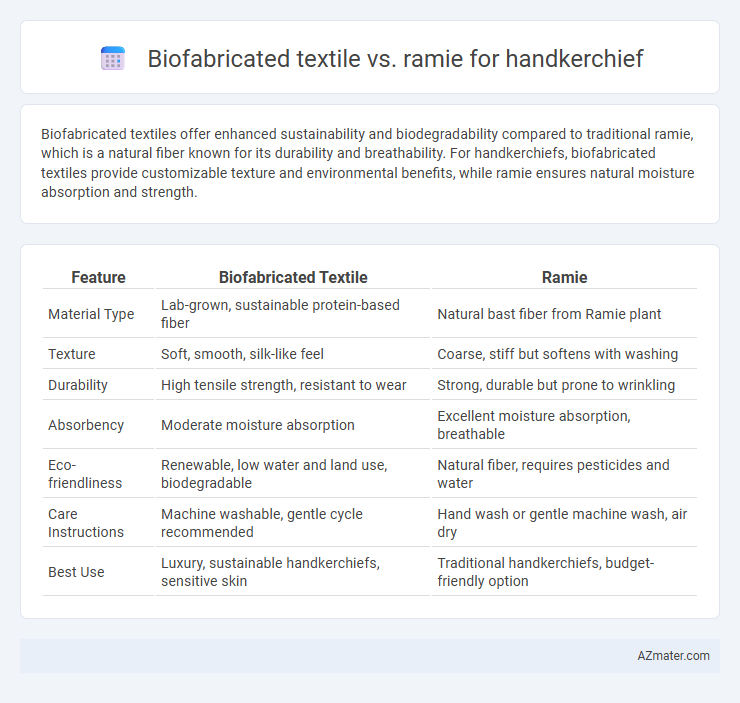 Biofabricated textile vs. ramie for handkerchief

Biofabricated textiles offer enhanced sustainability and biodegradability compared to traditional ramie, which is a natural fiber known for its durability and breathability. For handkerchiefs, biofabricated textiles provide customizable texture and environmental benefits, while ramie ensures natural moisture absorption and strength.

| Feature | Biofabricated Textile | Ramie |
|---|---|---|
| Material Type | Lab-grown, sustainable protein-based fiber | Natural bast fiber from Ramie plant |
| Texture | Soft, smooth, silk-like feel | Coarse, stiff but softens with washing |
| Durability | High tensile strength, resistant to wear | Strong, durable but prone to wrinkling |
| Absorbency | Moderate moisture absorption | Excellent moisture absorption, breathable |
| Eco-friendliness | Renewable, low water and land use, biodegradable | Natural fiber, requires pesticides and water |
| Care Instructions | Machine washable, gentle cycle recommended | Hand wash or gentle machine wash, air dry |
| Best Use | Luxury, sustainable handkerchiefs, sensitive skin | Traditional handkerchiefs, budget-friendly option |

AZmater.com