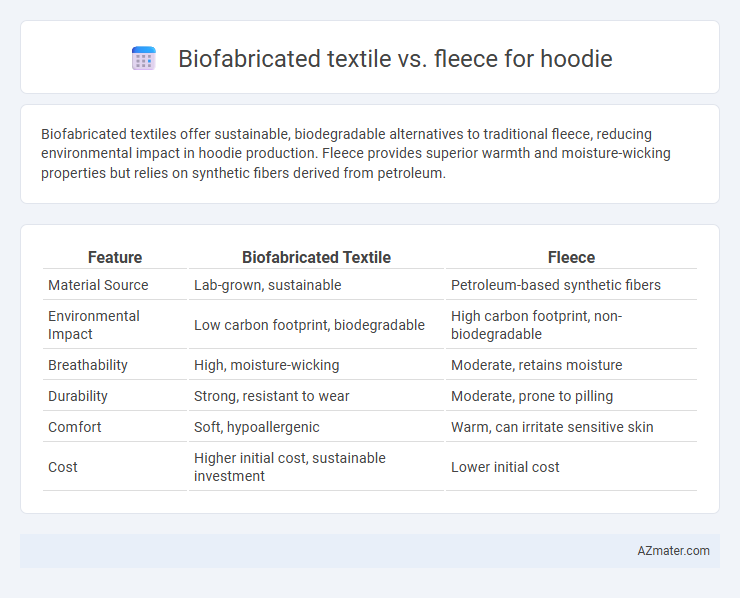 Biofabricated textile vs. fleece for hoodie

Biofabricated textiles offer sustainable, biodegradable alternatives to traditional fleece, reducing environmental impact in hoodie production. Fleece provides superior warmth and moisture-wicking properties but relies on synthetic fibers derived from petroleum.

| Feature | Biofabricated Textile | Fleece |
|---|---|---|
| Material Source | Lab-grown, sustainable | Petroleum-based synthetic fibers |
| Environmental Impact | Low carbon footprint, biodegradable | High carbon footprint, non-biodegradable |
| Breathability | High, moisture-wicking | Moderate, retains moisture |
| Durability | Strong, resistant to wear | Moderate, prone to pilling |
| Comfort | Soft, hypoallergenic | Warm, can irritate sensitive skin |
| Cost | Higher initial cost, sustainable investment | Lower initial cost |

AZmater.com