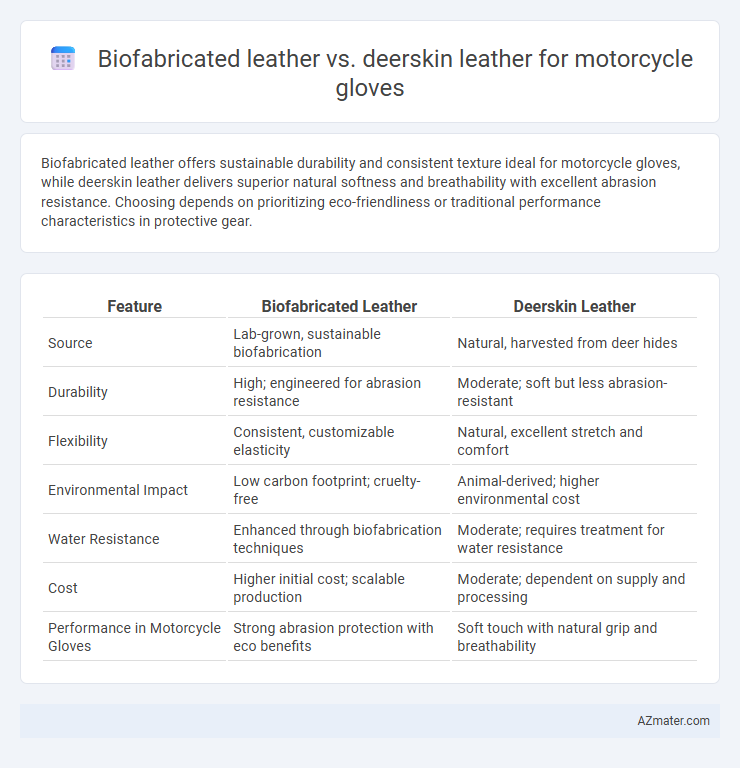 Biofabricated leather vs. deerskin leather for motorcycle gloves

Biofabricated leather offers sustainable durability and consistent texture ideal for motorcycle gloves, while deerskin leather delivers superior natural softness and breathability with excellent abrasion resistance. Choosing depends on prioritizing eco-friendliness or traditional performance characteristics in protective gear.

| Feature | Biofabricated Leather | Deerskin Leather |
|---|---|---|
| Source | Lab-grown, sustainable biofabrication | Natural, harvested from deer hides |
| Durability | High; engineered for abrasion resistance | Moderate; soft but less abrasion-resistant |
| Flexibility | Consistent, customizable elasticity | Natural, excellent stretch and comfort |
| Environmental Impact | Low carbon footprint; cruelty-free | Animal-derived; higher environmental cost |
| Water Resistance | Enhanced through biofabrication techniques | Moderate; requires treatment for water resistance |
| Cost | Higher initial cost; scalable production | Moderate; dependent on supply and processing |
| Performance in Motorcycle Gloves | Strong abrasion protection with eco benefits | Soft touch with natural grip and breathability |

AZmater.com