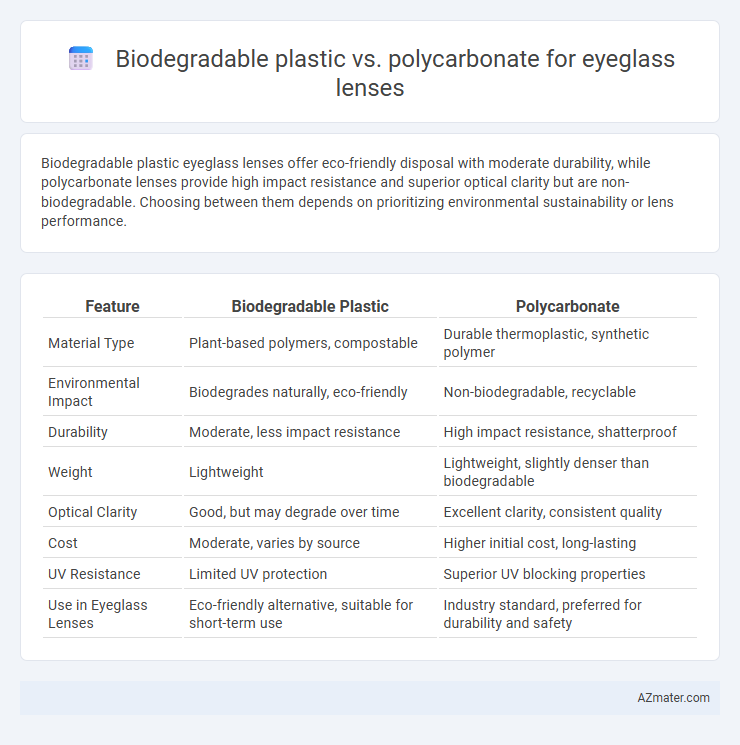 Biodegradable plastic vs. polycarbonate for eyeglass lenses

Biodegradable plastic eyeglass lenses offer eco-friendly disposal with moderate durability, while polycarbonate lenses provide high impact resistance and superior optical clarity but are non-biodegradable. Choosing between them depends on prioritizing environmental sustainability or lens performance.

| Feature | Biodegradable Plastic | Polycarbonate |
|---|---|---|
| Material Type | Plant-based polymers, compostable | Durable thermoplastic, synthetic polymer |
| Environmental Impact | Biodegrades naturally, eco-friendly | Non-biodegradable, recyclable |
| Durability | Moderate, less impact resistance | High impact resistance, shatterproof |
| Weight | Lightweight | Lightweight, slightly denser than biodegradable |
| Optical Clarity | Good, but may degrade over time | Excellent clarity, consistent quality |
| Cost | Moderate, varies by source | Higher initial cost, long-lasting |
| UV Resistance | Limited UV protection | Superior UV blocking properties |
| Use in Eyeglass Lenses | Eco-friendly alternative, suitable for short-term use | Industry standard, preferred for durability and safety |

AZmater.com