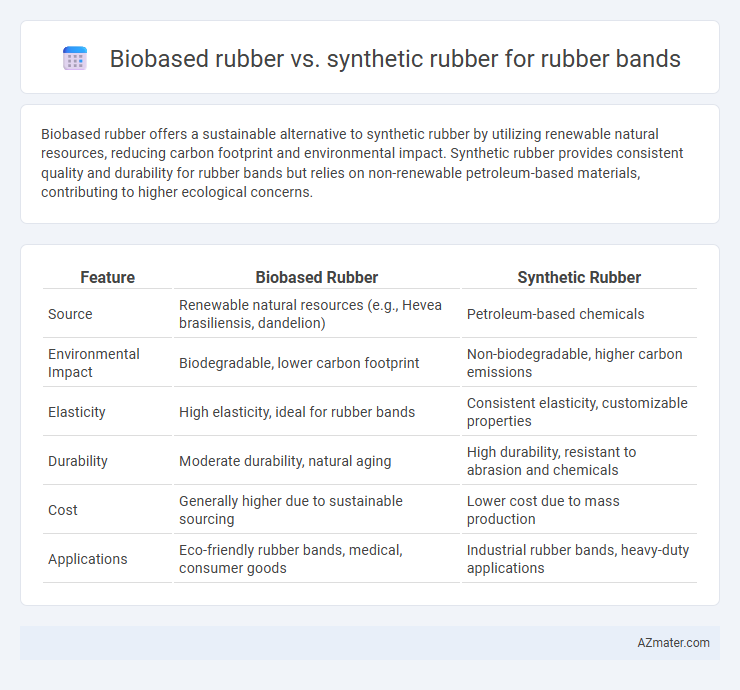 Biobased rubber vs. synthetic rubber for rubber bands

Biobased rubber offers a sustainable alternative to synthetic rubber by utilizing renewable natural resources, reducing carbon footprint and environmental impact. Synthetic rubber provides consistent quality and durability for rubber bands but relies on non-renewable petroleum-based materials, contributing to higher ecological concerns.

| Feature | Biobased Rubber | Synthetic Rubber |
|---|---|---|
| Source | Renewable natural resources (e.g., Hevea brasiliensis, dandelion) | Petroleum-based chemicals |
| Environmental Impact | Biodegradable, lower carbon footprint | Non-biodegradable, higher carbon emissions |
| Elasticity | High elasticity, ideal for rubber bands | Consistent elasticity, customizable properties |
| Durability | Moderate durability, natural aging | High durability, resistant to abrasion and chemicals |
| Cost | Generally higher due to sustainable sourcing | Lower cost due to mass production |
| Applications | Eco-friendly rubber bands, medical, consumer goods | Industrial rubber bands, heavy-duty applications |

AZmater.com