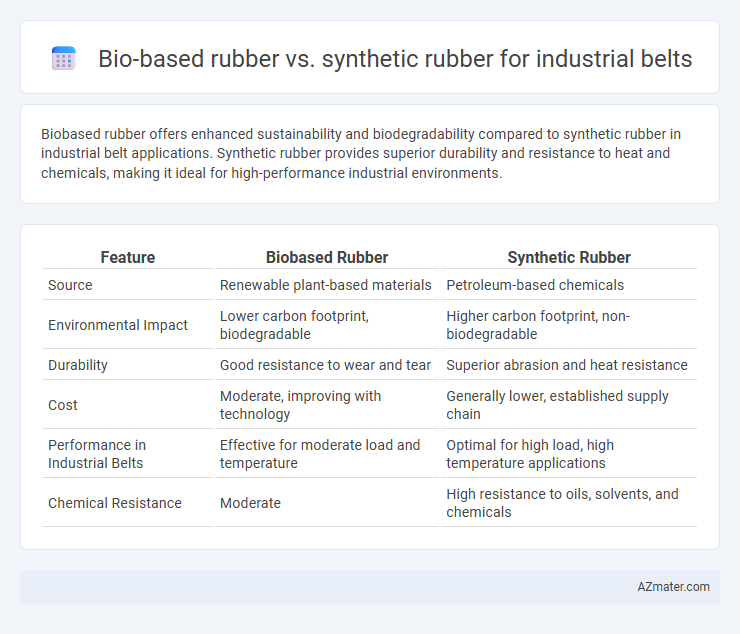 Bio-based rubber vs. synthetic rubber for industrial belts

Biobased rubber offers enhanced sustainability and biodegradability compared to synthetic rubber in industrial belt applications. Synthetic rubber provides superior durability and resistance to heat and chemicals, making it ideal for high-performance industrial environments.

| Feature | Biobased Rubber | Synthetic Rubber |
|---|---|---|
| Source | Renewable plant-based materials | Petroleum-based chemicals |
| Environmental Impact | Lower carbon footprint, biodegradable | Higher carbon footprint, non-biodegradable |
| Durability | Good resistance to wear and tear | Superior abrasion and heat resistance |
| Cost | Moderate, improving with technology | Generally lower, established supply chain |
| Performance in Industrial Belts | Effective for moderate load and temperature | Optimal for high load, high temperature applications |
| Chemical Resistance | Moderate | High resistance to oils, solvents, and chemicals |

AZmater.com