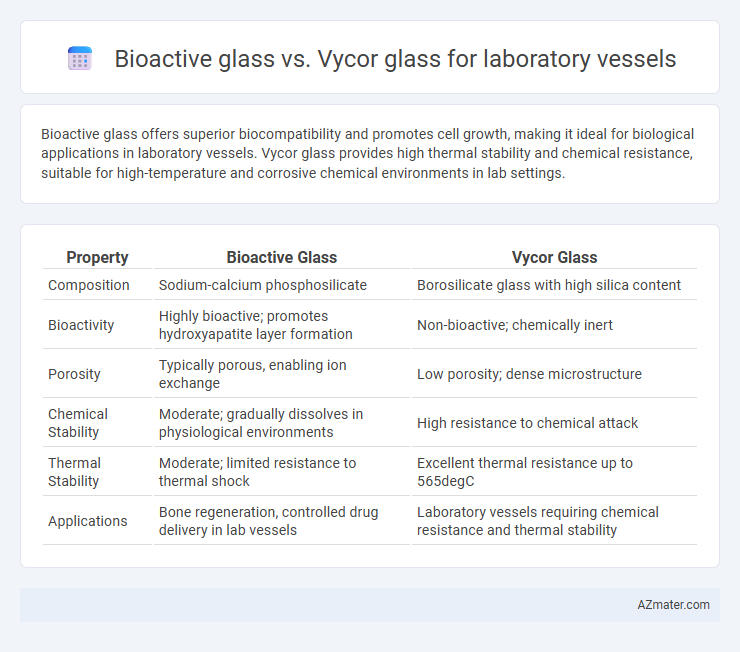 Bioactive glass vs. Vycor glass for laboratory vessels

Bioactive glass offers superior biocompatibility and promotes cell growth, making it ideal for biological applications in laboratory vessels. Vycor glass provides high thermal stability and chemical resistance, suitable for high-temperature and corrosive chemical environments in lab settings.

| Property | Bioactive Glass | Vycor Glass |
|---|---|---|
| Composition | Sodium-calcium phosphosilicate | Borosilicate glass with high silica content |
| Bioactivity | Highly bioactive; promotes hydroxyapatite layer formation | Non-bioactive; chemically inert |
| Porosity | Typically porous, enabling ion exchange | Low porosity; dense microstructure |
| Chemical Stability | Moderate; gradually dissolves in physiological environments | High resistance to chemical attack |
| Thermal Stability | Moderate; limited resistance to thermal shock | Excellent thermal resistance up to 565degC |
| Applications | Bone regeneration, controlled drug delivery in lab vessels | Laboratory vessels requiring chemical resistance and thermal stability |

AZmater.com