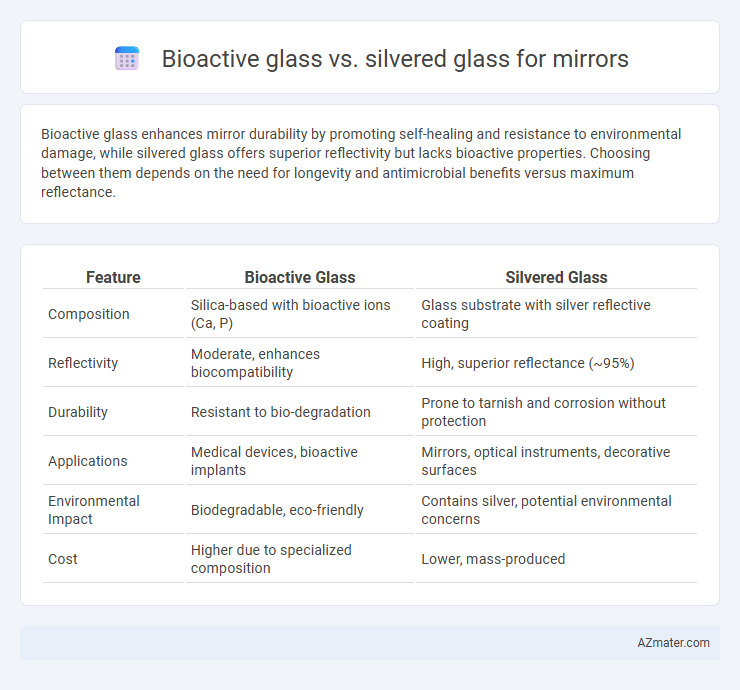 Bioactive glass vs. silvered glass for mirrors

Bioactive glass enhances mirror durability by promoting self-healing and resistance to environmental damage, while silvered glass offers superior reflectivity but lacks bioactive properties. Choosing between them depends on the need for longevity and antimicrobial benefits versus maximum reflectance.

| Feature | Bioactive Glass | Silvered Glass |
|---|---|---|
| Composition | Silica-based with bioactive ions (Ca, P) | Glass substrate with silver reflective coating |
| Reflectivity | Moderate, enhances biocompatibility | High, superior reflectance (~95%) |
| Durability | Resistant to bio-degradation | Prone to tarnish and corrosion without protection |
| Applications | Medical devices, bioactive implants | Mirrors, optical instruments, decorative surfaces |
| Environmental Impact | Biodegradable, eco-friendly | Contains silver, potential environmental concerns |
| Cost | Higher due to specialized composition | Lower, mass-produced |

AZmater.com