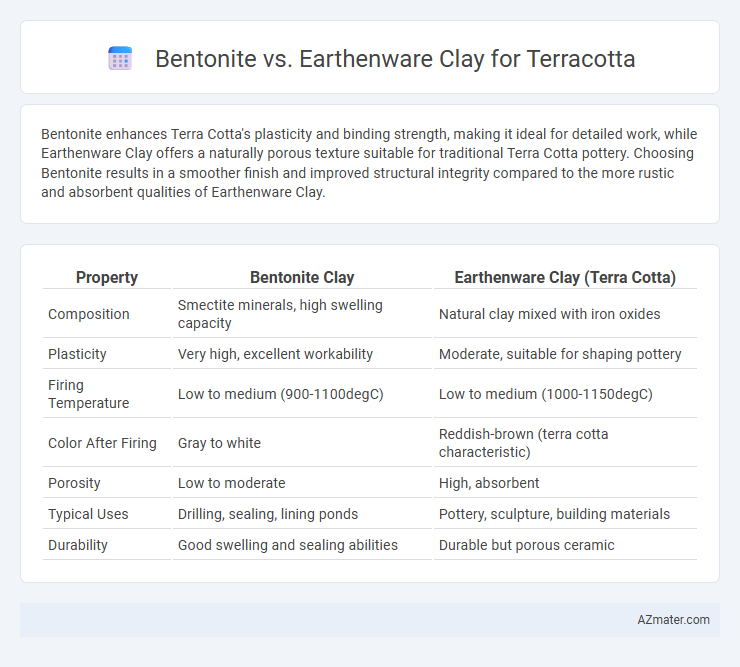 Bentonite vs. Earthenware Clay for Terracotta

Bentonite enhances Terra Cotta's plasticity and binding strength, making it ideal for detailed work, while Earthenware Clay offers a naturally porous texture suitable for traditional Terra Cotta pottery. Choosing Bentonite results in a smoother finish and improved structural integrity compared to the more rustic and absorbent qualities of Earthenware Clay.

| Property | Bentonite Clay | Earthenware Clay (Terra Cotta) |
|---|---|---|
| Composition | Smectite minerals, high swelling capacity | Natural clay mixed with iron oxides |
| Plasticity | Very high, excellent workability | Moderate, suitable for shaping pottery |
| Firing Temperature | Low to medium (900-1100degC) | Low to medium (1000-1150degC) |
| Color After Firing | Gray to white | Reddish-brown (terra cotta characteristic) |
| Porosity | Low to moderate | High, absorbent |
| Typical Uses | Drilling, sealing, lining ponds | Pottery, sculpture, building materials |
| Durability | Good swelling and sealing abilities | Durable but porous ceramic |

AZmater.com