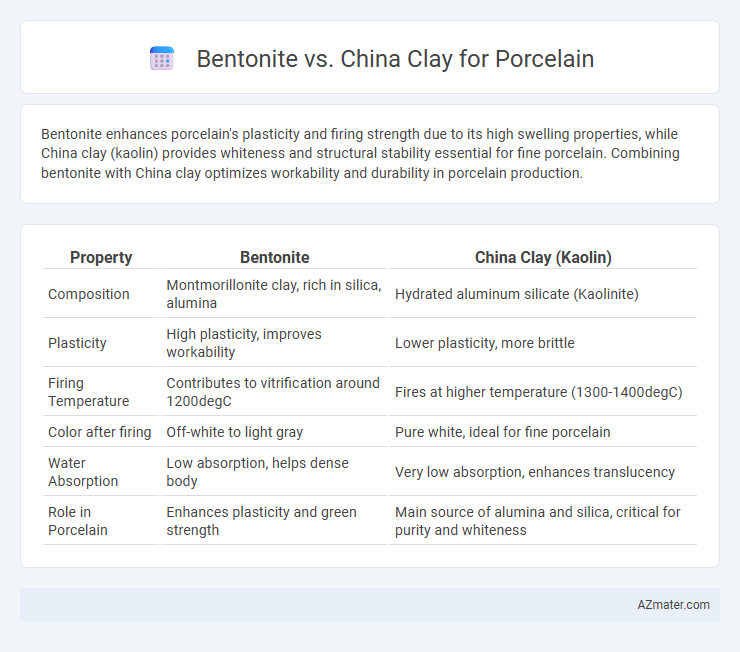 Bentonite vs. China Clay for Porcelain

Bentonite enhances porcelain's plasticity and firing strength due to its high swelling properties, while China clay (kaolin) provides whiteness and structural stability essential for fine porcelain. Combining bentonite with China clay optimizes workability and durability in porcelain production.

| Property | Bentonite | China Clay (Kaolin) |
|---|---|---|
| Composition | Montmorillonite clay, rich in silica, alumina | Hydrated aluminum silicate (Kaolinite) |
| Plasticity | High plasticity, improves workability | Lower plasticity, more brittle |
| Firing Temperature | Contributes to vitrification around 1200degC | Fires at higher temperature (1300-1400degC) |
| Color after firing | Off-white to light gray | Pure white, ideal for fine porcelain |
| Water Absorption | Low absorption, helps dense body | Very low absorption, enhances translucency |
| Role in Porcelain | Enhances plasticity and green strength | Main source of alumina and silica, critical for purity and whiteness |

AZmater.com