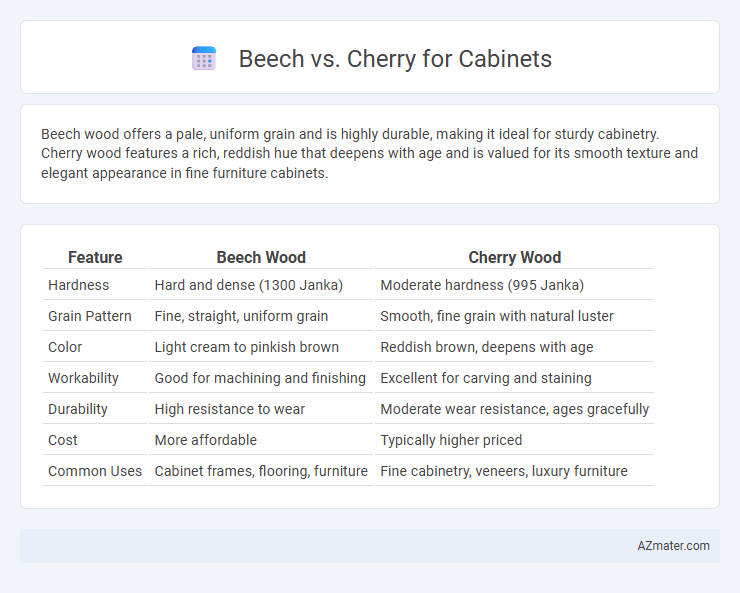 Beech vs. Cherry for Cabinets

Beech wood offers a pale, uniform grain and is highly durable, making it ideal for sturdy cabinetry. Cherry wood features a rich, reddish hue that deepens with age and is valued for its smooth texture and elegant appearance in fine furniture cabinets.

| Feature | Beech Wood | Cherry Wood |
|---|---|---|
| Hardness | Hard and dense (1300 Janka) | Moderate hardness (995 Janka) |
| Grain Pattern | Fine, straight, uniform grain | Smooth, fine grain with natural luster |
| Color | Light cream to pinkish brown | Reddish brown, deepens with age |
| Workability | Good for machining and finishing | Excellent for carving and staining |
| Durability | High resistance to wear | Moderate wear resistance, ages gracefully |
| Cost | More affordable | Typically higher priced |
| Common Uses | Cabinet frames, flooring, furniture | Fine cabinetry, veneers, luxury furniture |

AZmater.com