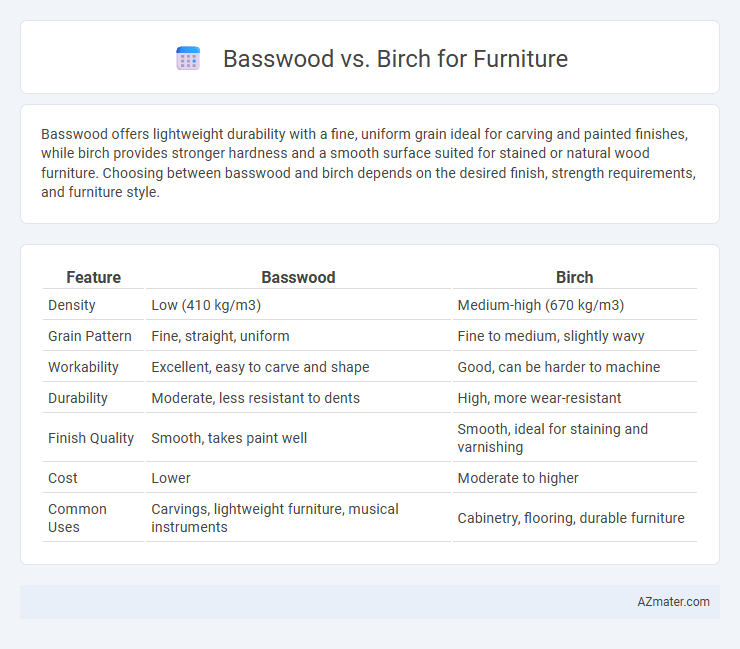 Basswood vs. Birch for Furniture

Basswood offers lightweight durability with a fine, uniform grain ideal for carving and painted finishes, while birch provides stronger hardness and a smooth surface suited for stained or natural wood furniture. Choosing between basswood and birch depends on the desired finish, strength requirements, and furniture style.

| Feature | Basswood | Birch |
|---|---|---|
| Density | Low (410 kg/m3) | Medium-high (670 kg/m3) |
| Grain Pattern | Fine, straight, uniform | Fine to medium, slightly wavy |
| Workability | Excellent, easy to carve and shape | Good, can be harder to machine |
| Durability | Moderate, less resistant to dents | High, more wear-resistant |
| Finish Quality | Smooth, takes paint well | Smooth, ideal for staining and varnishing |
| Cost | Lower | Moderate to higher |
| Common Uses | Carvings, lightweight furniture, musical instruments | Cabinetry, flooring, durable furniture |

AZmater.com