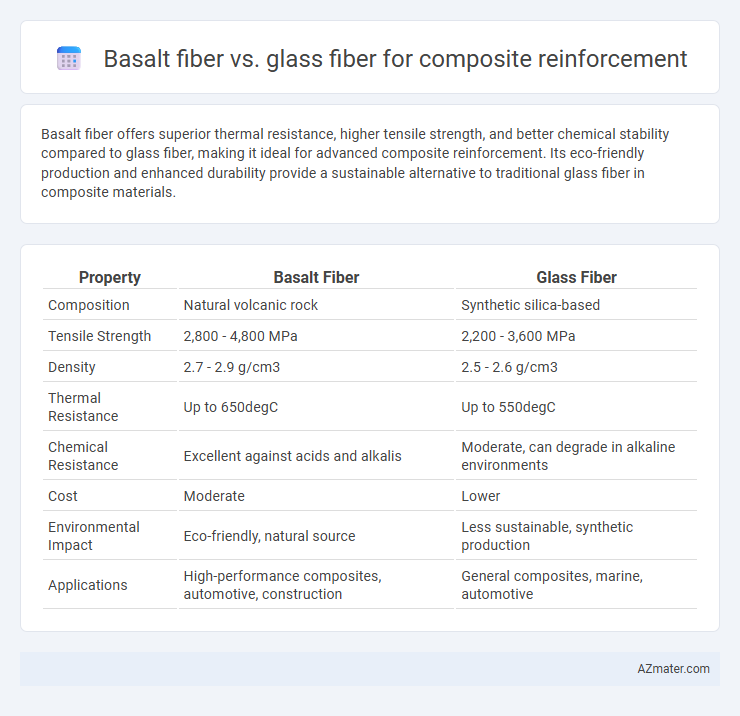 Basalt fiber vs. glass fiber for composite reinforcement

Basalt fiber offers superior thermal resistance, higher tensile strength, and better chemical stability compared to glass fiber, making it ideal for advanced composite reinforcement. Its eco-friendly production and enhanced durability provide a sustainable alternative to traditional glass fiber in composite materials.

| Property | Basalt Fiber | Glass Fiber |
|---|---|---|
| Composition | Natural volcanic rock | Synthetic silica-based |
| Tensile Strength | 2,800 - 4,800 MPa | 2,200 - 3,600 MPa |
| Density | 2.7 - 2.9 g/cm3 | 2.5 - 2.6 g/cm3 |
| Thermal Resistance | Up to 650degC | Up to 550degC |
| Chemical Resistance | Excellent against acids and alkalis | Moderate, can degrade in alkaline environments |
| Cost | Moderate | Lower |
| Environmental Impact | Eco-friendly, natural source | Less sustainable, synthetic production |
| Applications | High-performance composites, automotive, construction | General composites, marine, automotive |

AZmater.com