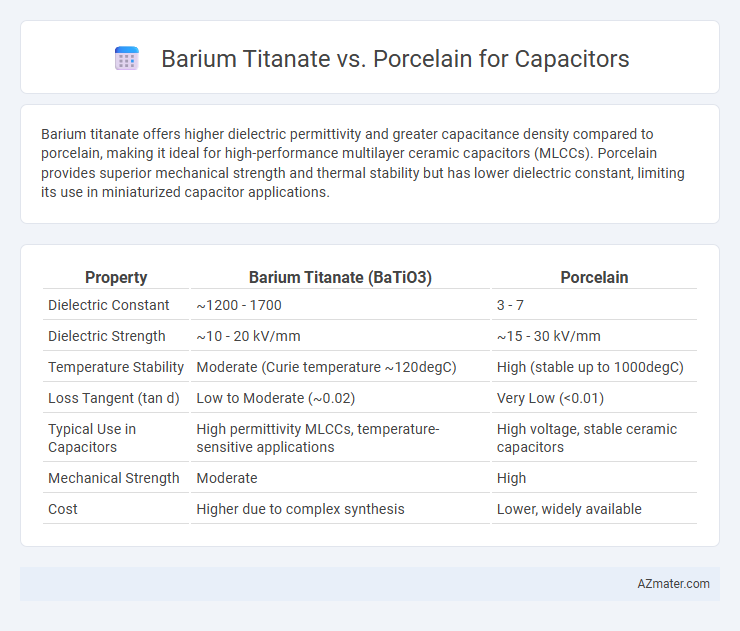 Barium Titanate vs. Porcelain for Capacitors

Barium titanate offers higher dielectric permittivity and greater capacitance density compared to porcelain, making it ideal for high-performance multilayer ceramic capacitors (MLCCs). Porcelain provides superior mechanical strength and thermal stability but has lower dielectric constant, limiting its use in miniaturized capacitor applications.

| Property | Barium Titanate (BaTiO3) | Porcelain |
|---|---|---|
| Dielectric Constant | ~1200 - 1700 | 3 - 7 |
| Dielectric Strength | ~10 - 20 kV/mm | ~15 - 30 kV/mm |
| Temperature Stability | Moderate (Curie temperature ~120degC) | High (stable up to 1000degC) |
| Loss Tangent (tan d) | Low to Moderate (~0.02) | Very Low (<0.01) |
| Typical Use in Capacitors | High permittivity MLCCs, temperature-sensitive applications | High voltage, stable ceramic capacitors |
| Mechanical Strength | Moderate | High |
| Cost | Higher due to complex synthesis | Lower, widely available |

AZmater.com