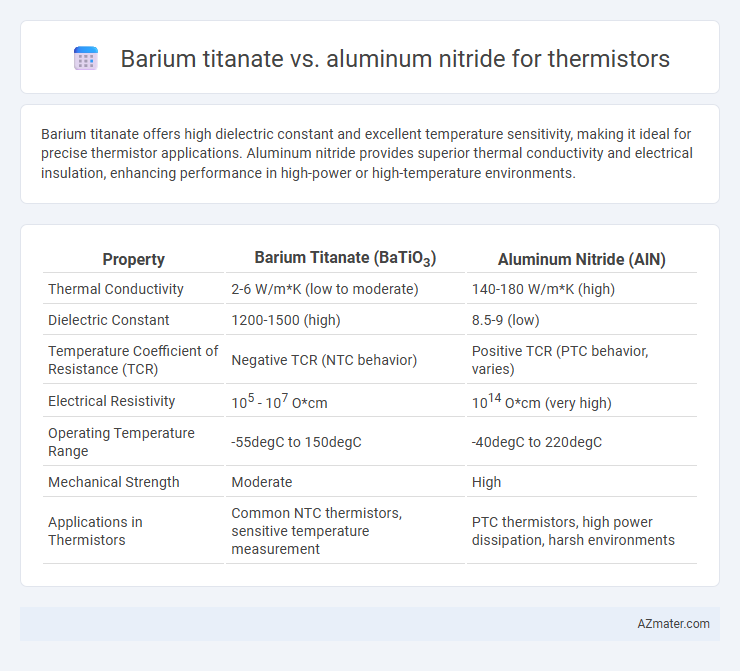 Barium titanate vs. aluminum nitride for thermistors

Barium titanate offers high dielectric constant and excellent temperature sensitivity, making it ideal for precise thermistor applications. Aluminum nitride provides superior thermal conductivity and electrical insulation, enhancing performance in high-power or high-temperature environments.

| Property | Barium Titanate ($BaTiO_3$) | Aluminum Nitride (AlN) |
|---|---|---|
| Thermal Conductivity | 2-6 W/m*K (low to moderate) | 140-180 W/m*K (high) |
| Dielectric Constant | 1200-1500 (high) | 8.5-9 (low) |
| Temperature Coefficient of Resistance (TCR) | Negative TCR (NTC behavior) | Positive TCR (PTC behavior, varies) |
| Electrical Resistivity | $10^5$ - $10^7$ O*cm | $10^{14}$ O*cm (very high) |
| Operating Temperature Range | -55degC to 150degC | -40degC to 220degC |
| Mechanical Strength | Moderate | High |
| Applications in Thermistors | Common NTC thermistors, sensitive temperature measurement | PTC thermistors, high power dissipation, harsh environments |

AZmater.com