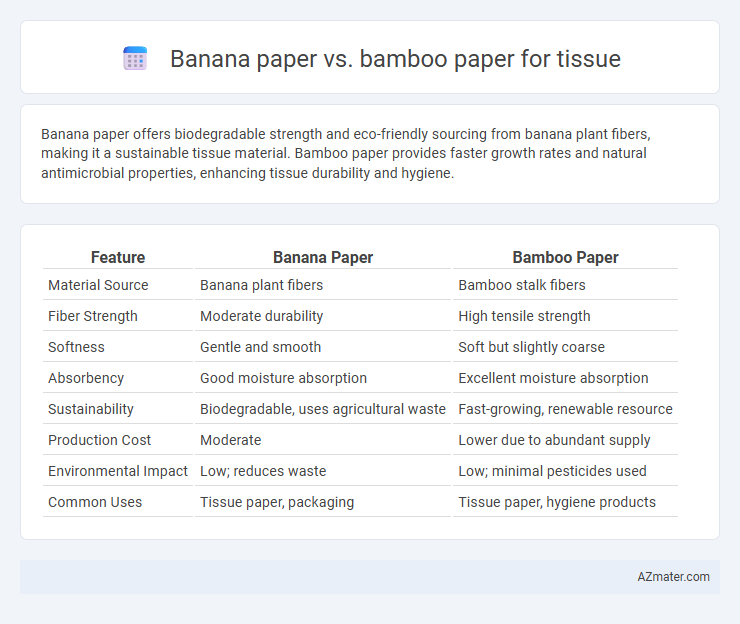 Banana paper vs. bamboo paper for tissue

Banana paper offers biodegradable strength and eco-friendly sourcing from banana plant fibers, making it a sustainable tissue material. Bamboo paper provides faster growth rates and natural antimicrobial properties, enhancing tissue durability and hygiene.

| Feature | Banana Paper | Bamboo Paper |
|---|---|---|
| Material Source | Banana plant fibers | Bamboo stalk fibers |
| Fiber Strength | Moderate durability | High tensile strength |
| Softness | Gentle and smooth | Soft but slightly coarse |
| Absorbency | Good moisture absorption | Excellent moisture absorption |
| Sustainability | Biodegradable, uses agricultural waste | Fast-growing, renewable resource |
| Production Cost | Moderate | Lower due to abundant supply |
| Environmental Impact | Low; reduces waste | Low; minimal pesticides used |
| Common Uses | Tissue paper, packaging | Tissue paper, hygiene products |

AZmater.com