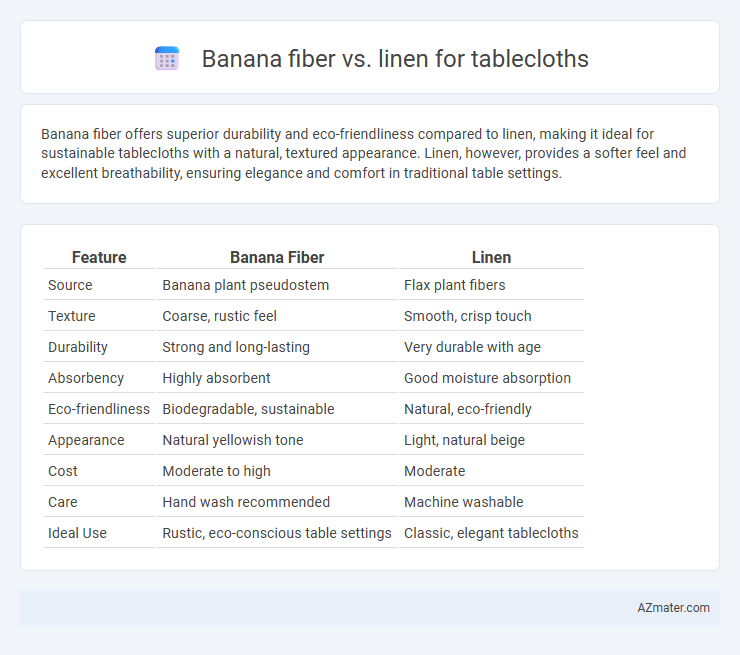 Banana fiber vs. linen for tablecloths

Banana fiber offers superior durability and eco-friendliness compared to linen, making it ideal for sustainable tablecloths with a natural, textured appearance. Linen, however, provides a softer feel and excellent breathability, ensuring elegance and comfort in traditional table settings.

| Feature | Banana Fiber | Linen |
|---|---|---|
| Source | Banana plant pseudostem | Flax plant fibers |
| Texture | Coarse, rustic feel | Smooth, crisp touch |
| Durability | Strong and long-lasting | Very durable with age |
| Absorbency | Highly absorbent | Good moisture absorption |
| Eco-friendliness | Biodegradable, sustainable | Natural, eco-friendly |
| Appearance | Natural yellowish tone | Light, natural beige |
| Cost | Moderate to high | Moderate |
| Care | Hand wash recommended | Machine washable |
| Ideal Use | Rustic, eco-conscious table settings | Classic, elegant tablecloths |

AZmater.com