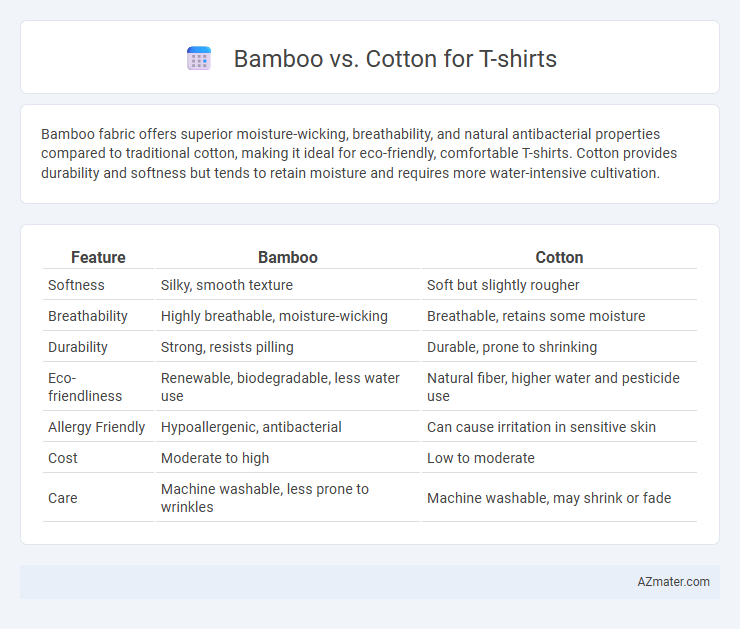 Bamboo vs. Cotton for T-shirts

Bamboo fabric offers superior moisture-wicking, breathability, and natural antibacterial properties compared to traditional cotton, making it ideal for eco-friendly, comfortable T-shirts. Cotton provides durability and softness but tends to retain moisture and requires more water-intensive cultivation.

| Feature | Bamboo | Cotton |
|---|---|---|
| Softness | Silky, smooth texture | Soft but slightly rougher |
| Breathability | Highly breathable, moisture-wicking | Breathable, retains some moisture |
| Durability | Strong, resists pilling | Durable, prone to shrinking |
| Eco-friendliness | Renewable, biodegradable, less water use | Natural fiber, higher water and pesticide use |
| Allergy Friendly | Hypoallergenic, antibacterial | Can cause irritation in sensitive skin |
| Cost | Moderate to high | Low to moderate |
| Care | Machine washable, less prone to wrinkles | Machine washable, may shrink or fade |

AZmater.com