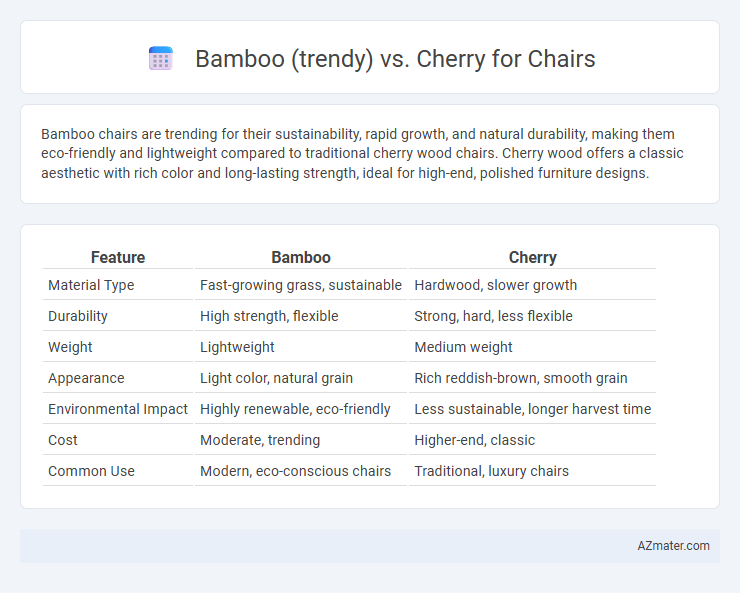 Bamboo (trendy) vs. Cherry for Chairs

Bamboo chairs are trending for their sustainability, rapid growth, and natural durability, making them eco-friendly and lightweight compared to traditional cherry wood chairs. Cherry wood offers a classic aesthetic with rich color and long-lasting strength, ideal for high-end, polished furniture designs.

| Feature | Bamboo | Cherry |
|---|---|---|
| Material Type | Fast-growing grass, sustainable | Hardwood, slower growth |
| Durability | High strength, flexible | Strong, hard, less flexible |
| Weight | Lightweight | Medium weight |
| Appearance | Light color, natural grain | Rich reddish-brown, smooth grain |
| Environmental Impact | Highly renewable, eco-friendly | Less sustainable, longer harvest time |
| Cost | Moderate, trending | Higher-end, classic |
| Common Use | Modern, eco-conscious chairs | Traditional, luxury chairs |

AZmater.com