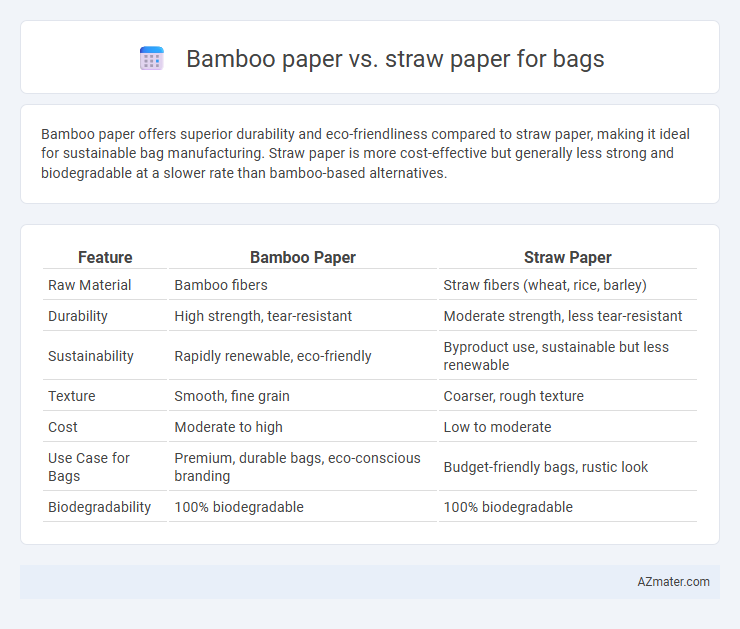 Bamboo paper vs. straw paper for bags

Bamboo paper offers superior durability and eco-friendliness compared to straw paper, making it ideal for sustainable bag manufacturing. Straw paper is more cost-effective but generally less strong and biodegradable at a slower rate than bamboo-based alternatives.

| Feature | Bamboo Paper | Straw Paper |
|---|---|---|
| Raw Material | Bamboo fibers | Straw fibers (wheat, rice, barley) |
| Durability | High strength, tear-resistant | Moderate strength, less tear-resistant |
| Sustainability | Rapidly renewable, eco-friendly | Byproduct use, sustainable but less renewable |
| Texture | Smooth, fine grain | Coarser, rough texture |
| Cost | Moderate to high | Low to moderate |
| Use Case for Bags | Premium, durable bags, eco-conscious branding | Budget-friendly bags, rustic look |
| Biodegradability | 100% biodegradable | 100% biodegradable |

AZmater.com