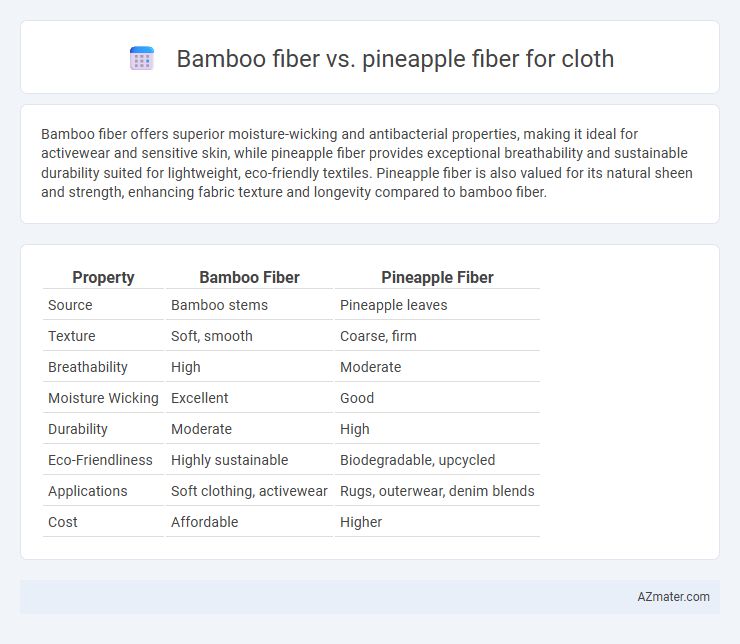 Bamboo fiber vs. pineapple fiber for cloth

Bamboo fiber offers superior moisture-wicking and antibacterial properties, making it ideal for activewear and sensitive skin, while pineapple fiber provides exceptional breathability and sustainable durability suited for lightweight, eco-friendly textiles. Pineapple fiber is also valued for its natural sheen and strength, enhancing fabric texture and longevity compared to bamboo fiber.

| Property | Bamboo Fiber | Pineapple Fiber |
|---|---|---|
| Source | Bamboo stems | Pineapple leaves |
| Texture | Soft, smooth | Coarse, firm |
| Breathability | High | Moderate |
| Moisture Wicking | Excellent | Good |
| Durability | Moderate | High |
| Eco-Friendliness | Highly sustainable | Biodegradable, upcycled |
| Applications | Soft clothing, activewear | Rugs, outerwear, denim blends |
| Cost | Affordable | Higher |

AZmater.com