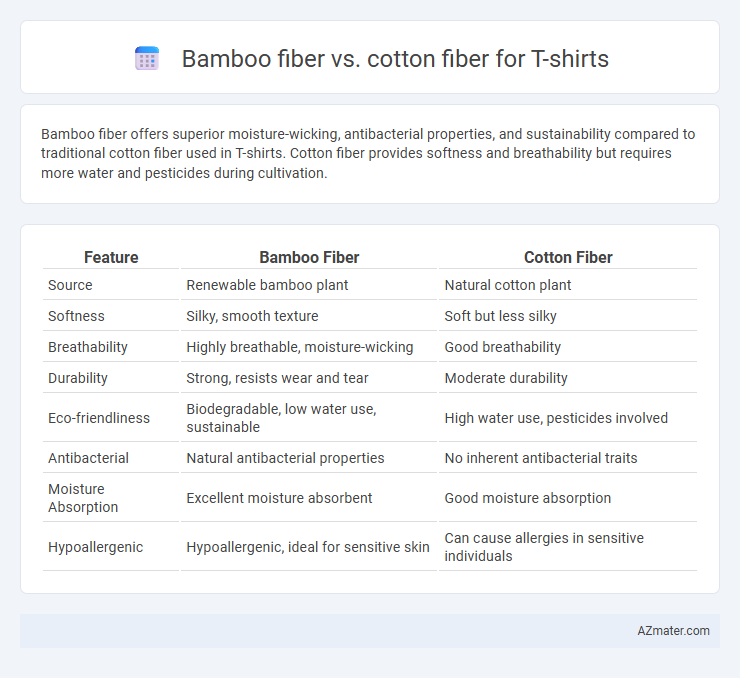 Bamboo fiber vs. cotton fiber for T-shirts

Bamboo fiber offers superior moisture-wicking, antibacterial properties, and sustainability compared to traditional cotton fiber used in T-shirts. Cotton fiber provides softness and breathability but requires more water and pesticides during cultivation.

| Feature | Bamboo Fiber | Cotton Fiber |
|---|---|---|
| Source | Renewable bamboo plant | Natural cotton plant |
| Softness | Silky, smooth texture | Soft but less silky |
| Breathability | Highly breathable, moisture-wicking | Good breathability |
| Durability | Strong, resists wear and tear | Moderate durability |
| Eco-friendliness | Biodegradable, low water use, sustainable | High water use, pesticides involved |
| Antibacterial | Natural antibacterial properties | No inherent antibacterial traits |
| Moisture Absorption | Excellent moisture absorbent | Good moisture absorption |
| Hypoallergenic | Hypoallergenic, ideal for sensitive skin | Can cause allergies in sensitive individuals |

AZmater.com