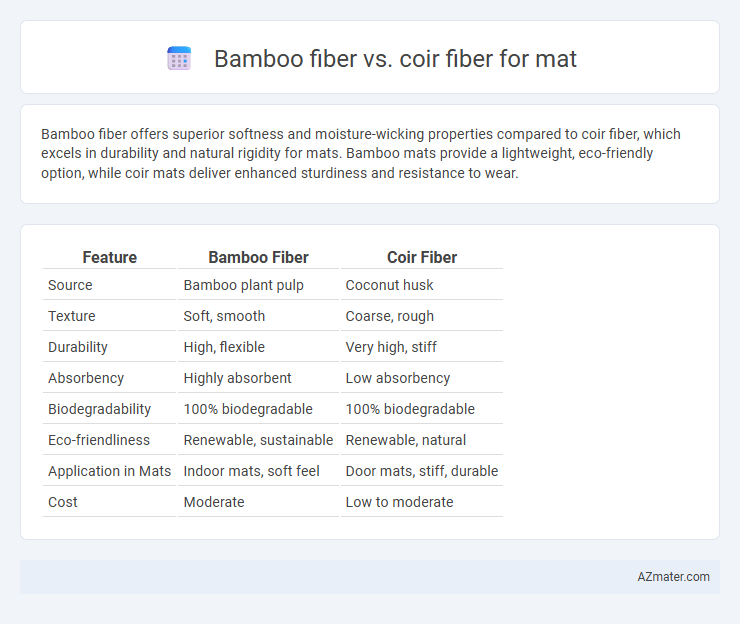 Bamboo fiber vs. coir fiber for mat

Bamboo fiber offers superior softness and moisture-wicking properties compared to coir fiber, which excels in durability and natural rigidity for mats. Bamboo mats provide a lightweight, eco-friendly option, while coir mats deliver enhanced sturdiness and resistance to wear.

| Feature | Bamboo Fiber | Coir Fiber |
|---|---|---|
| Source | Bamboo plant pulp | Coconut husk |
| Texture | Soft, smooth | Coarse, rough |
| Durability | High, flexible | Very high, stiff |
| Absorbency | Highly absorbent | Low absorbency |
| Biodegradability | 100% biodegradable | 100% biodegradable |
| Eco-friendliness | Renewable, sustainable | Renewable, natural |
| Application in Mats | Indoor mats, soft feel | Door mats, stiff, durable |
| Cost | Moderate | Low to moderate |

AZmater.com