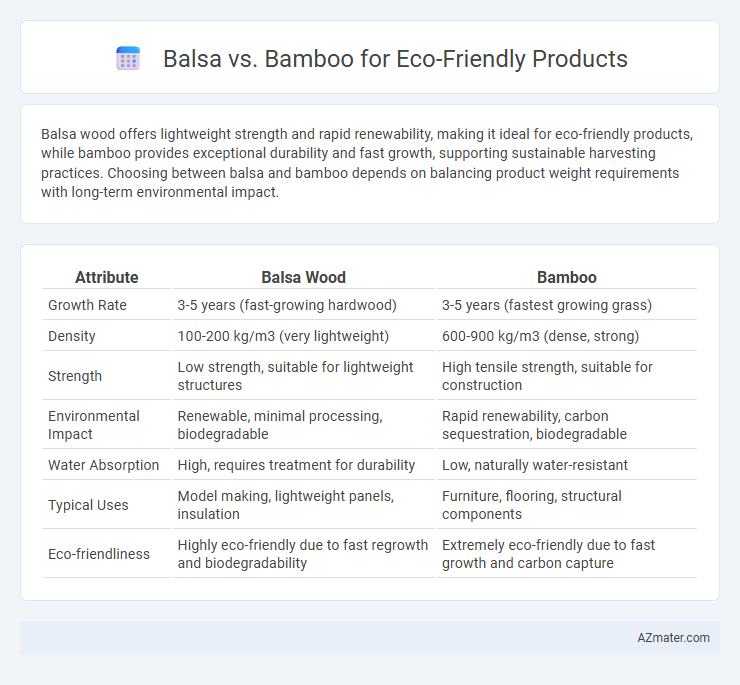 Balsa vs. Bamboo for Eco-Friendly Products

Balsa wood offers lightweight strength and rapid renewability, making it ideal for eco-friendly products, while bamboo provides exceptional durability and fast growth, supporting sustainable harvesting practices. Choosing between balsa and bamboo depends on balancing product weight requirements with long-term environmental impact.

| Attribute | Balsa Wood | Bamboo |
|---|---|---|
| Growth Rate | 3-5 years (fast-growing hardwood) | 3-5 years (fastest growing grass) |
| Density | 100-200 kg/m3 (very lightweight) | 600-900 kg/m3 (dense, strong) |
| Strength | Low strength, suitable for lightweight structures | High tensile strength, suitable for construction |
| Environmental Impact | Renewable, minimal processing, biodegradable | Rapid renewability, carbon sequestration, biodegradable |
| Water Absorption | High, requires treatment for durability | Low, naturally water-resistant |
| Typical Uses | Model making, lightweight panels, insulation | Furniture, flooring, structural components |
| Eco-friendliness | Highly eco-friendly due to fast regrowth and biodegradability | Extremely eco-friendly due to fast growth and carbon capture |

AZmater.com