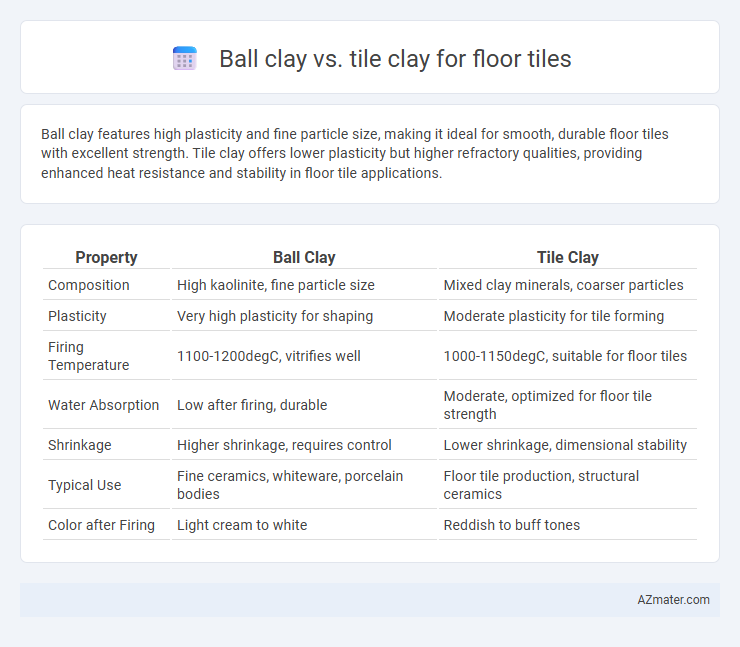 Ball clay vs. tile clay for floor tiles

Ball clay features high plasticity and fine particle size, making it ideal for smooth, durable floor tiles with excellent strength. Tile clay offers lower plasticity but higher refractory qualities, providing enhanced heat resistance and stability in floor tile applications.

| Property | Ball Clay | Tile Clay |
|---|---|---|
| Composition | High kaolinite, fine particle size | Mixed clay minerals, coarser particles |
| Plasticity | Very high plasticity for shaping | Moderate plasticity for tile forming |
| Firing Temperature | 1100-1200degC, vitrifies well | 1000-1150degC, suitable for floor tiles |
| Water Absorption | Low after firing, durable | Moderate, optimized for floor tile strength |
| Shrinkage | Higher shrinkage, requires control | Lower shrinkage, dimensional stability |
| Typical Use | Fine ceramics, whiteware, porcelain bodies | Floor tile production, structural ceramics |
| Color after Firing | Light cream to white | Reddish to buff tones |

AZmater.com