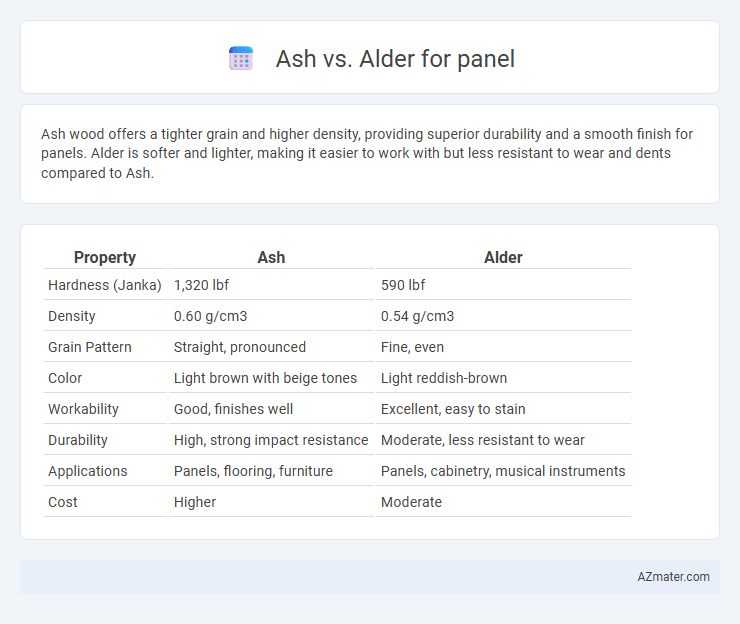 Ash vs. Alder for panel

Ash wood offers a tighter grain and higher density, providing superior durability and a smooth finish for panels. Alder is softer and lighter, making it easier to work with but less resistant to wear and dents compared to Ash.

| Property | Ash | Alder |
|---|---|---|
| Hardness (Janka) | 1,320 lbf | 590 lbf |
| Density | 0.60 g/cm3 | 0.54 g/cm3 |
| Grain Pattern | Straight, pronounced | Fine, even |
| Color | Light brown with beige tones | Light reddish-brown |
| Workability | Good, finishes well | Excellent, easy to stain |
| Durability | High, strong impact resistance | Moderate, less resistant to wear |
| Applications | Panels, flooring, furniture | Panels, cabinetry, musical instruments |
| Cost | Higher | Moderate |

AZmater.com