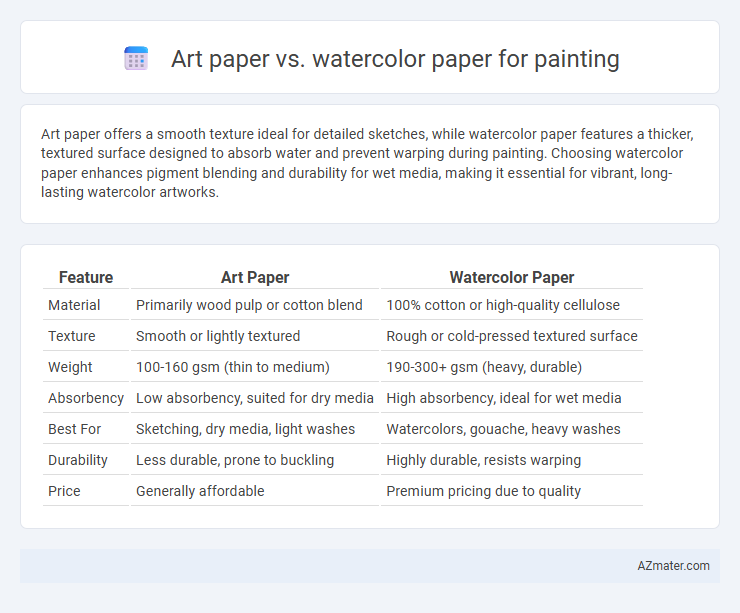 Art paper vs. watercolor paper for painting

Art paper offers a smooth texture ideal for detailed sketches, while watercolor paper features a thicker, textured surface designed to absorb water and prevent warping during painting. Choosing watercolor paper enhances pigment blending and durability for wet media, making it essential for vibrant, long-lasting watercolor artworks.

| Feature | Art Paper | Watercolor Paper |
|---|---|---|
| Material | Primarily wood pulp or cotton blend | 100% cotton or high-quality cellulose |
| Texture | Smooth or lightly textured | Rough or cold-pressed textured surface |
| Weight | 100-160 gsm (thin to medium) | 190-300+ gsm (heavy, durable) |
| Absorbency | Low absorbency, suited for dry media | High absorbency, ideal for wet media |
| Best For | Sketching, dry media, light washes | Watercolors, gouache, heavy washes |
| Durability | Less durable, prone to buckling | Highly durable, resists warping |
| Price | Generally affordable | Premium pricing due to quality |

AZmater.com