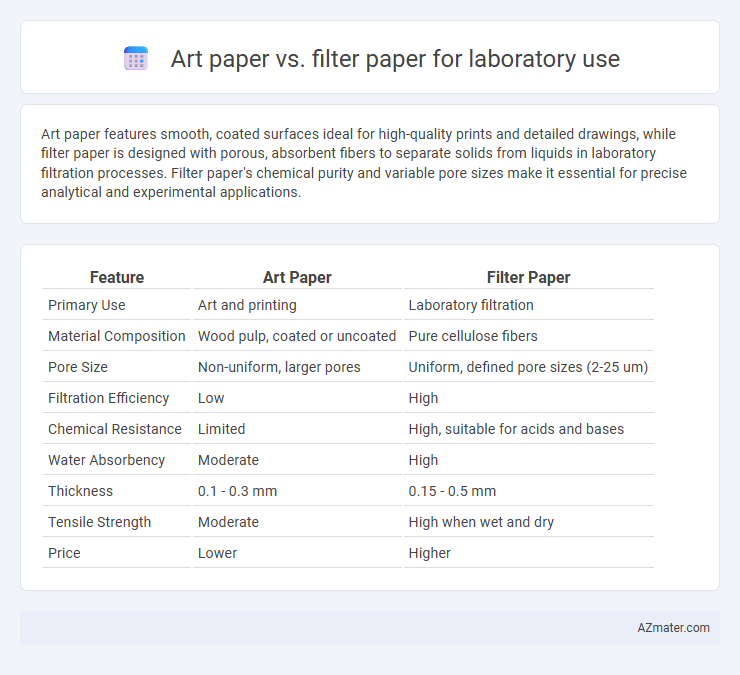 Art paper vs. filter paper for laboratory use

Art paper features smooth, coated surfaces ideal for high-quality prints and detailed drawings, while filter paper is designed with porous, absorbent fibers to separate solids from liquids in laboratory filtration processes. Filter paper's chemical purity and variable pore sizes make it essential for precise analytical and experimental applications.

| Feature | Art Paper | Filter Paper |
|---|---|---|
| Primary Use | Art and printing | Laboratory filtration |
| Material Composition | Wood pulp, coated or uncoated | Pure cellulose fibers |
| Pore Size | Non-uniform, larger pores | Uniform, defined pore sizes (2-25 um) |
| Filtration Efficiency | Low | High |
| Chemical Resistance | Limited | High, suitable for acids and bases |
| Water Absorbency | Moderate | High |
| Thickness | 0.1 - 0.3 mm | 0.15 - 0.5 mm |
| Tensile Strength | Moderate | High when wet and dry |
| Price | Lower | Higher |

AZmater.com