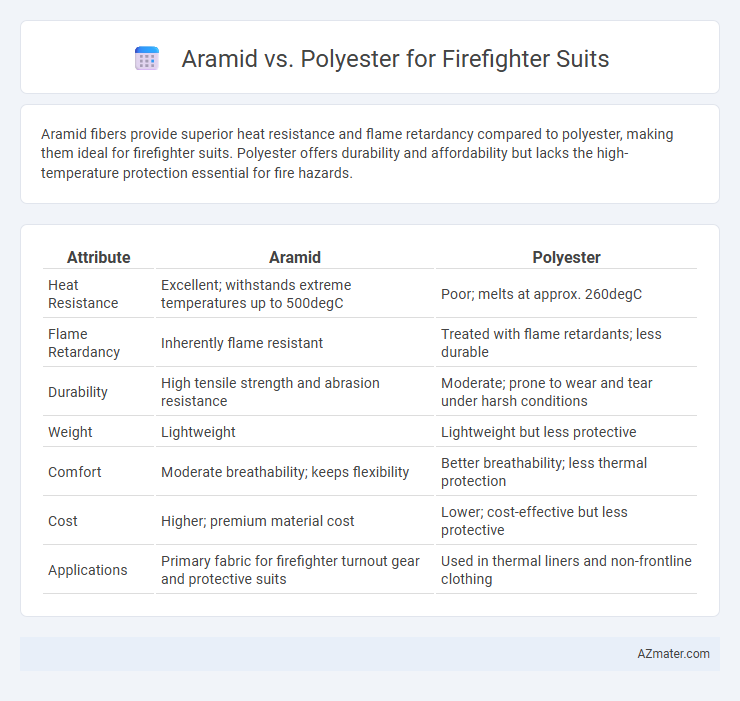 Aramid vs. Polyester for Firefighter Suits

Aramid fibers provide superior heat resistance and flame retardancy compared to polyester, making them ideal for firefighter suits. Polyester offers durability and affordability but lacks the high-temperature protection essential for fire hazards.

| Attribute | Aramid | Polyester |
|---|---|---|
| Heat Resistance | Excellent; withstands extreme temperatures up to 500degC | Poor; melts at approx. 260degC |
| Flame Retardancy | Inherently flame resistant | Treated with flame retardants; less durable |
| Durability | High tensile strength and abrasion resistance | Moderate; prone to wear and tear under harsh conditions |
| Weight | Lightweight | Lightweight but less protective |
| Comfort | Moderate breathability; keeps flexibility | Better breathability; less thermal protection |
| Cost | Higher; premium material cost | Lower; cost-effective but less protective |
| Applications | Primary fabric for firefighter turnout gear and protective suits | Used in thermal liners and non-frontline clothing |

AZmater.com