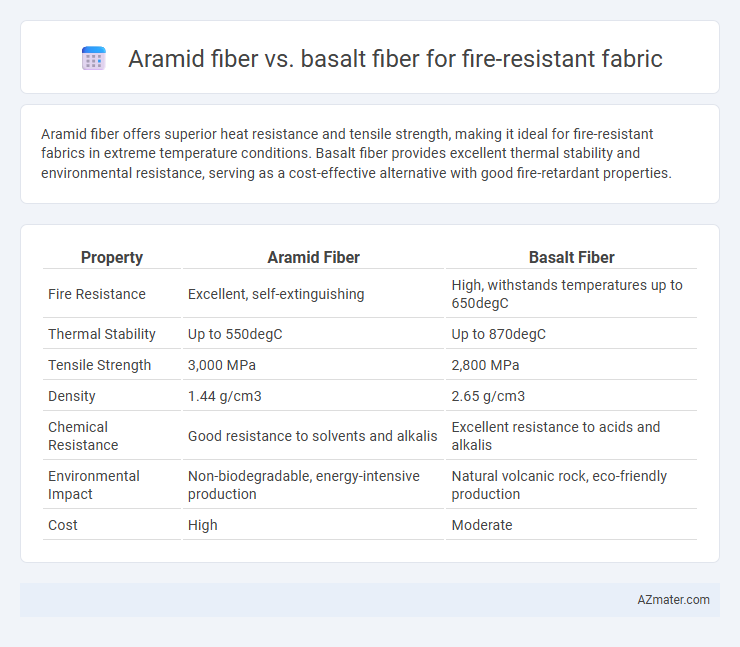 Aramid fiber vs. basalt fiber for fire-resistant fabric

Aramid fiber offers superior heat resistance and tensile strength, making it ideal for fire-resistant fabrics in extreme temperature conditions. Basalt fiber provides excellent thermal stability and environmental resistance, serving as a cost-effective alternative with good fire-retardant properties.

| Property | Aramid Fiber | Basalt Fiber |
|---|---|---|
| Fire Resistance | Excellent, self-extinguishing | High, withstands temperatures up to 650degC |
| Thermal Stability | Up to 550degC | Up to 870degC |
| Tensile Strength | 3,000 MPa | 2,800 MPa |
| Density | 1.44 g/cm3 | 2.65 g/cm3 |
| Chemical Resistance | Good resistance to solvents and alkalis | Excellent resistance to acids and alkalis |
| Environmental Impact | Non-biodegradable, energy-intensive production | Natural volcanic rock, eco-friendly production |
| Cost | High | Moderate |

AZmater.com