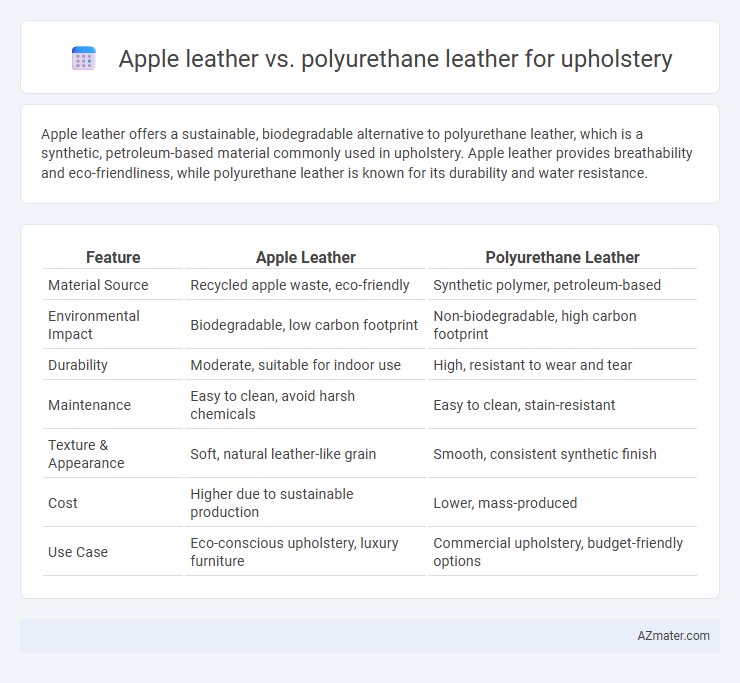 Apple leather vs. polyurethane leather for upholstery

Apple leather offers a sustainable, biodegradable alternative to polyurethane leather, which is a synthetic, petroleum-based material commonly used in upholstery. Apple leather provides breathability and eco-friendliness, while polyurethane leather is known for its durability and water resistance.

| Feature | Apple Leather | Polyurethane Leather |
|---|---|---|
| Material Source | Recycled apple waste, eco-friendly | Synthetic polymer, petroleum-based |
| Environmental Impact | Biodegradable, low carbon footprint | Non-biodegradable, high carbon footprint |
| Durability | Moderate, suitable for indoor use | High, resistant to wear and tear |
| Maintenance | Easy to clean, avoid harsh chemicals | Easy to clean, stain-resistant |
| Texture & Appearance | Soft, natural leather-like grain | Smooth, consistent synthetic finish |
| Cost | Higher due to sustainable production | Lower, mass-produced |
| Use Case | Eco-conscious upholstery, luxury furniture | Commercial upholstery, budget-friendly options |

AZmater.com