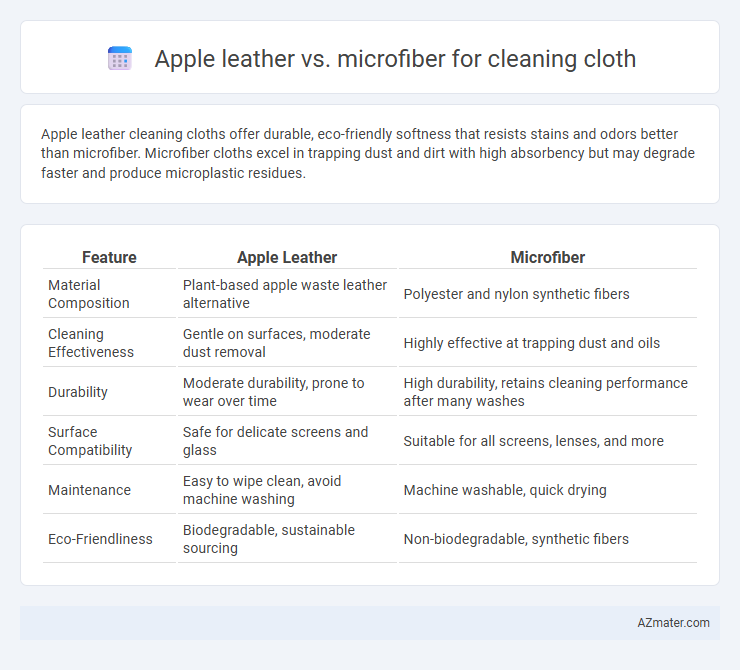 Apple leather vs. microfiber for cleaning cloth

Apple leather cleaning cloths offer durable, eco-friendly softness that resists stains and odors better than microfiber. Microfiber cloths excel in trapping dust and dirt with high absorbency but may degrade faster and produce microplastic residues.

| Feature | Apple Leather | Microfiber |
|---|---|---|
| Material Composition | Plant-based apple waste leather alternative | Polyester and nylon synthetic fibers |
| Cleaning Effectiveness | Gentle on surfaces, moderate dust removal | Highly effective at trapping dust and oils |
| Durability | Moderate durability, prone to wear over time | High durability, retains cleaning performance after many washes |
| Surface Compatibility | Safe for delicate screens and glass | Suitable for all screens, lenses, and more |
| Maintenance | Easy to wipe clean, avoid machine washing | Machine washable, quick drying |
| Eco-Friendliness | Biodegradable, sustainable sourcing | Non-biodegradable, synthetic fibers |

AZmater.com