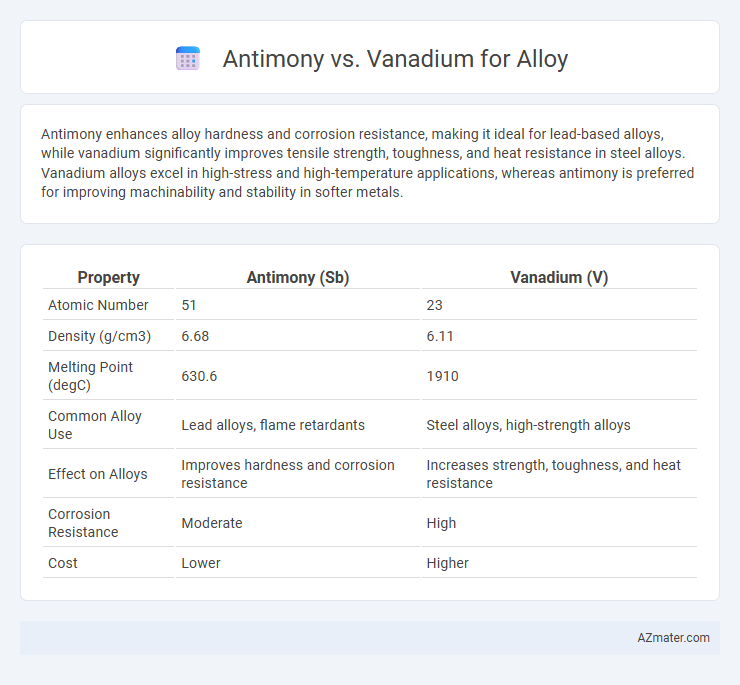 Antimony vs. Vanadium for Alloy

Antimony enhances alloy hardness and corrosion resistance, making it ideal for lead-based alloys, while vanadium significantly improves tensile strength, toughness, and heat resistance in steel alloys. Vanadium alloys excel in high-stress and high-temperature applications, whereas antimony is preferred for improving machinability and stability in softer metals.

| Property | Antimony (Sb) | Vanadium (V) |
|---|---|---|
| Atomic Number | 51 | 23 |
| Density (g/cm3) | 6.68 | 6.11 |
| Melting Point (degC) | 630.6 | 1910 |
| Common Alloy Use | Lead alloys, flame retardants | Steel alloys, high-strength alloys |
| Effect on Alloys | Improves hardness and corrosion resistance | Increases strength, toughness, and heat resistance |
| Corrosion Resistance | Moderate | High |
| Cost | Lower | Higher |

AZmater.com